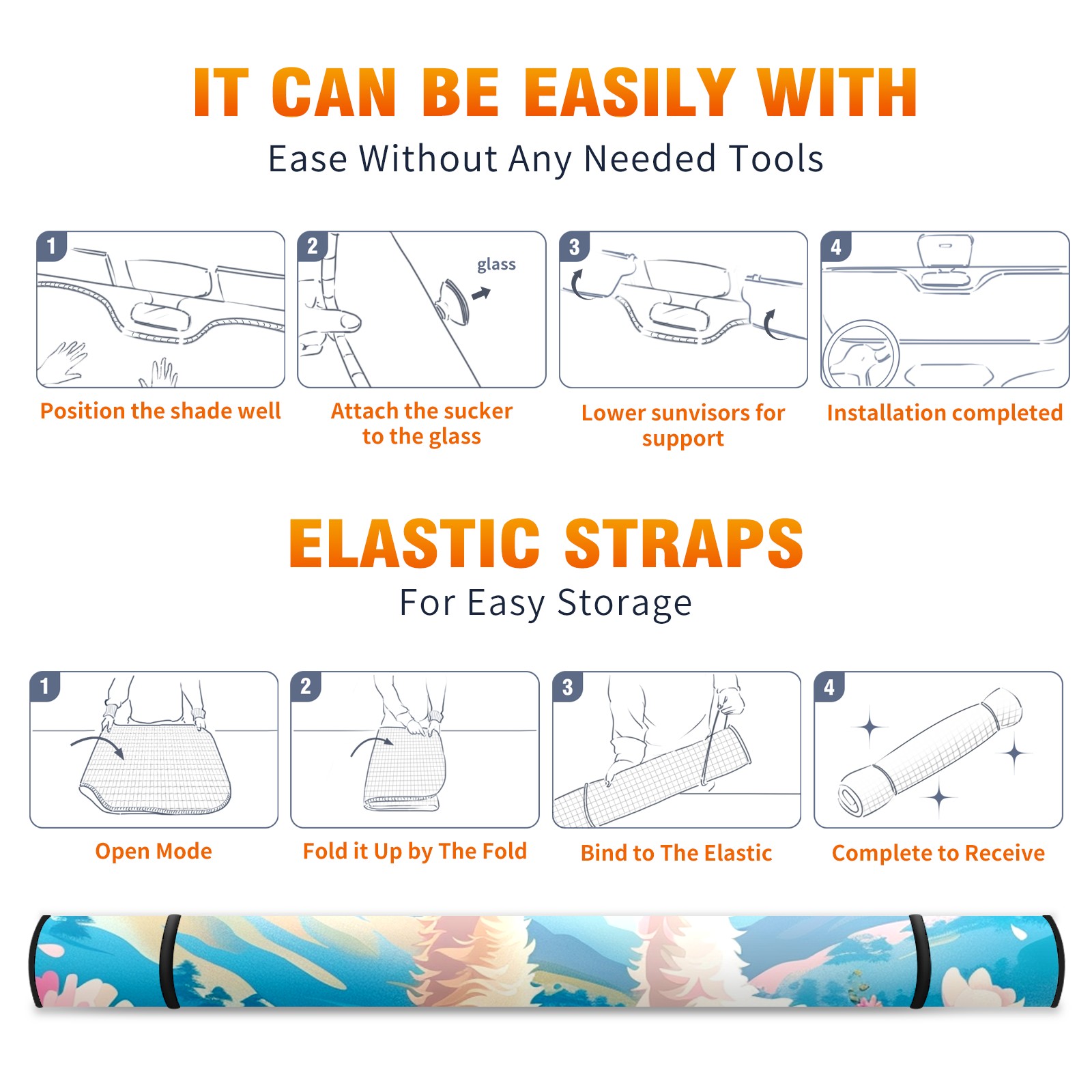 IT CAN BE EASILY WITH
Ease Without Any Needed Tools

1
Position the shade well

2
glass
Attach the sucker to the glass

3
Lower sunvisors for support

4
Installation completed

ELASTIC STRAPS
For Easy Storage

1
Open Mode

2
Fold it Up by The Fold

3
Bind to The Elastic

4
Complete to Receive