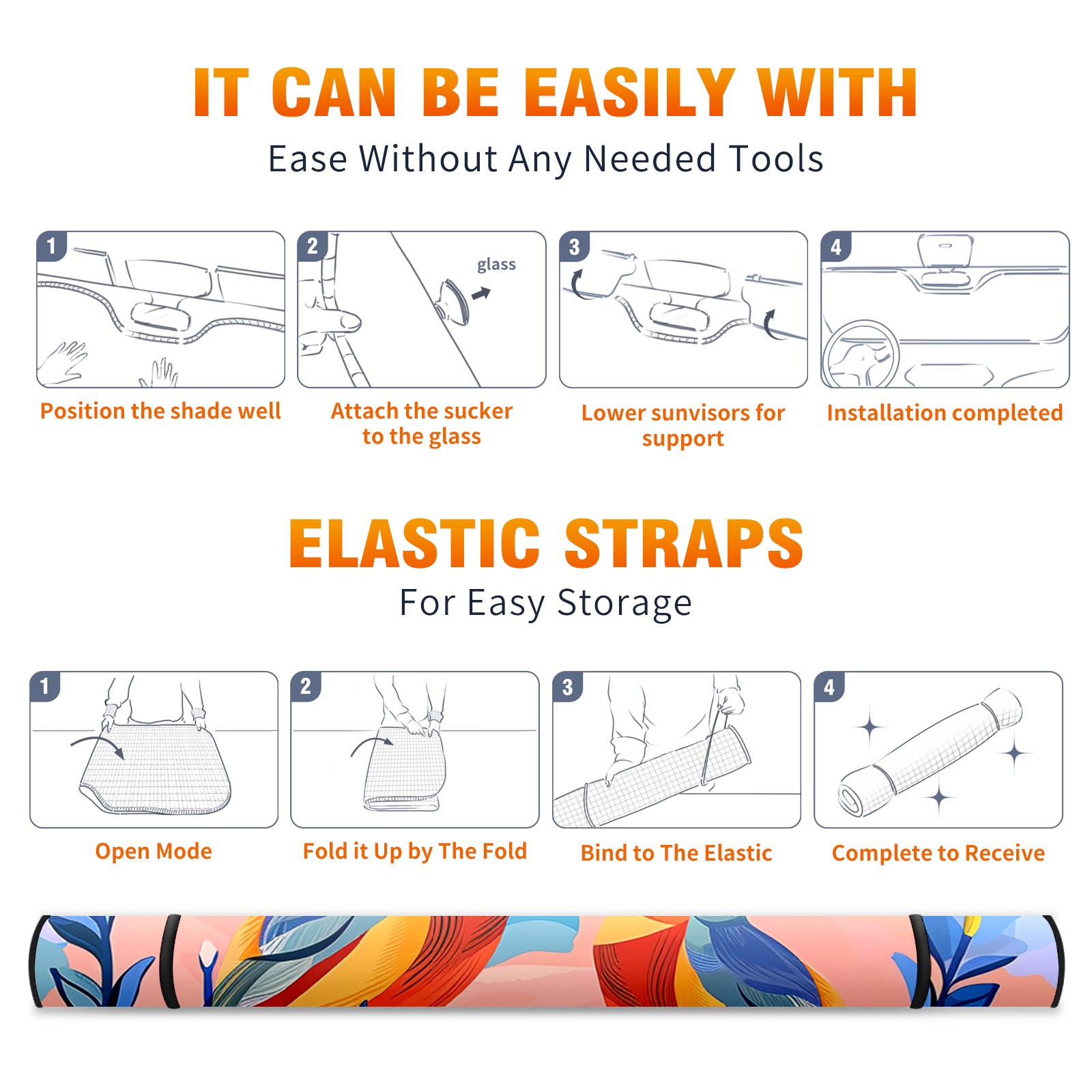 IT CAN BE EASILY WITH
Ease Without Any Needed Tools

1
Position the shade well

2
glass
Attach the sucker to the glass

3
Lower sunvisors for support

4
Installation completed

ELASTIC STRAPS
For Easy Storage

1
Open Mode

2
Fold it Up by The Fold

3
Bind to The Elastic

4
Complete to Receive