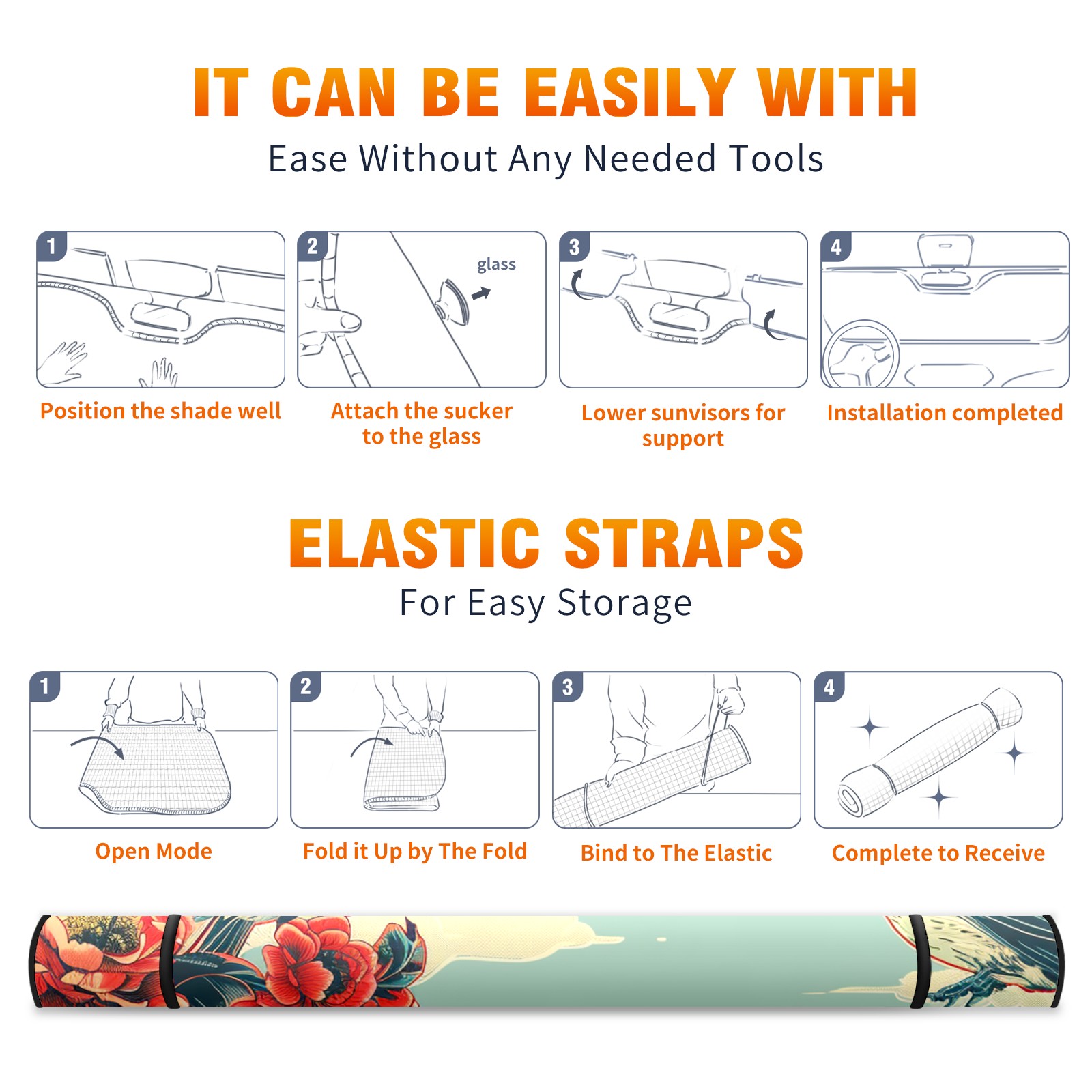 IT CAN BE EASILY WITH
Ease Without Any Needed Tools

1
Position the shade well

2
glass
Attach the sucker to the glass

3
Lower sunvisors for support

4
Installation completed

ELASTIC STRAPS
For Easy Storage

1
Open Mode

2
Fold it Up by The Fold

3
Bind to The Elastic

4
Complete to Receive