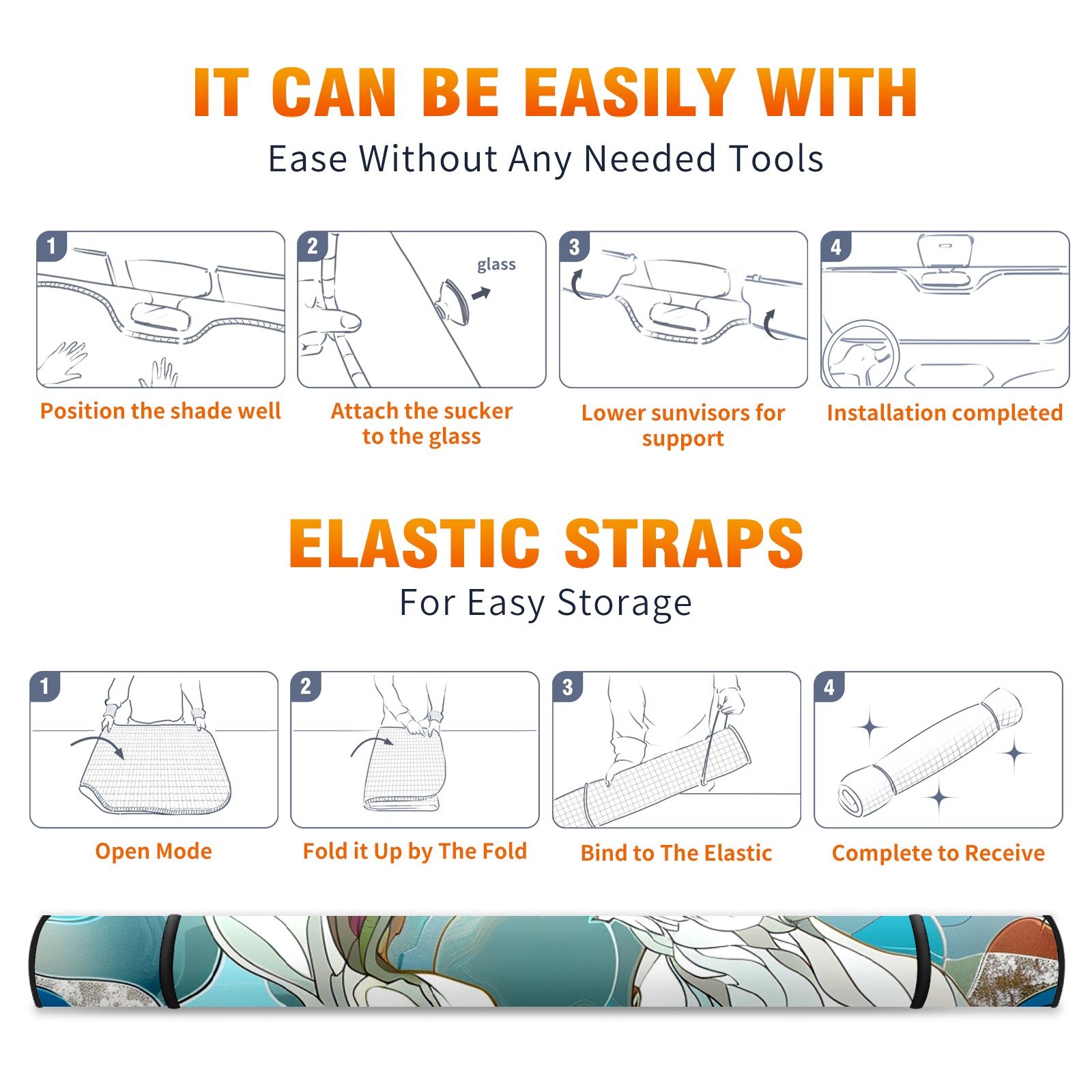 IT CAN BE EASILY WITH
Ease Without Any Needed Tools

1
Position the shade well

2
glass
Attach the sucker to the glass

3
Lower sunvisors for support

4
Installation completed

ELASTIC STRAPS
For Easy Storage

1
Open Mode

2
Fold it Up by The Fold

3
Bind to The Elastic

4
Complete to Receive