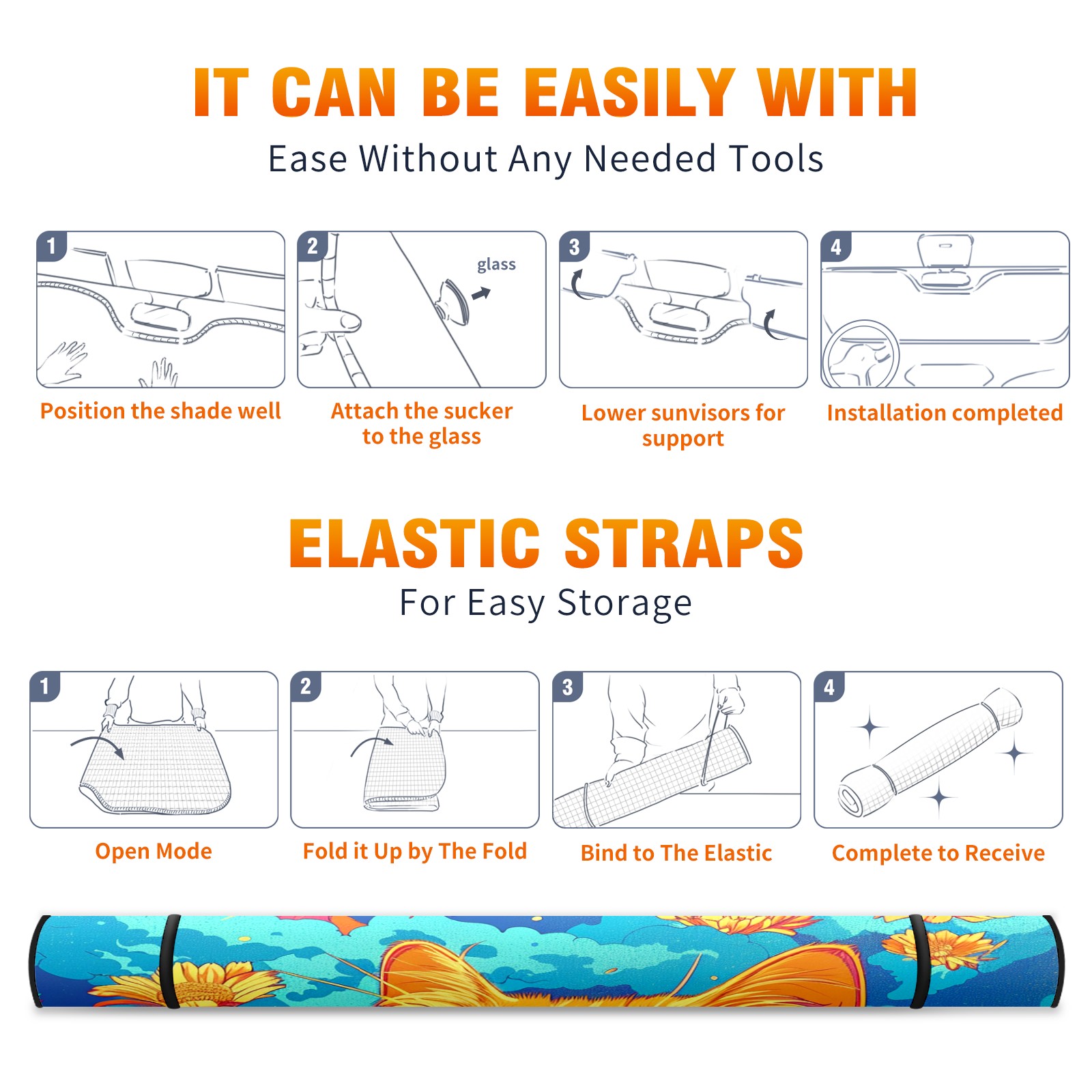 IT CAN BE EASILY WITH

Ease Without Any Needed Tools

1

Position the shade well

2

glass

Attach the sucker to the glass

3

Lower sunvisors for support

4

Installation completed

ELASTIC STRAPS

For Easy Storage

1

Open Mode

2

Fold it Up by The Fold

3

Bind to The Elastic

4

Complete to Receive