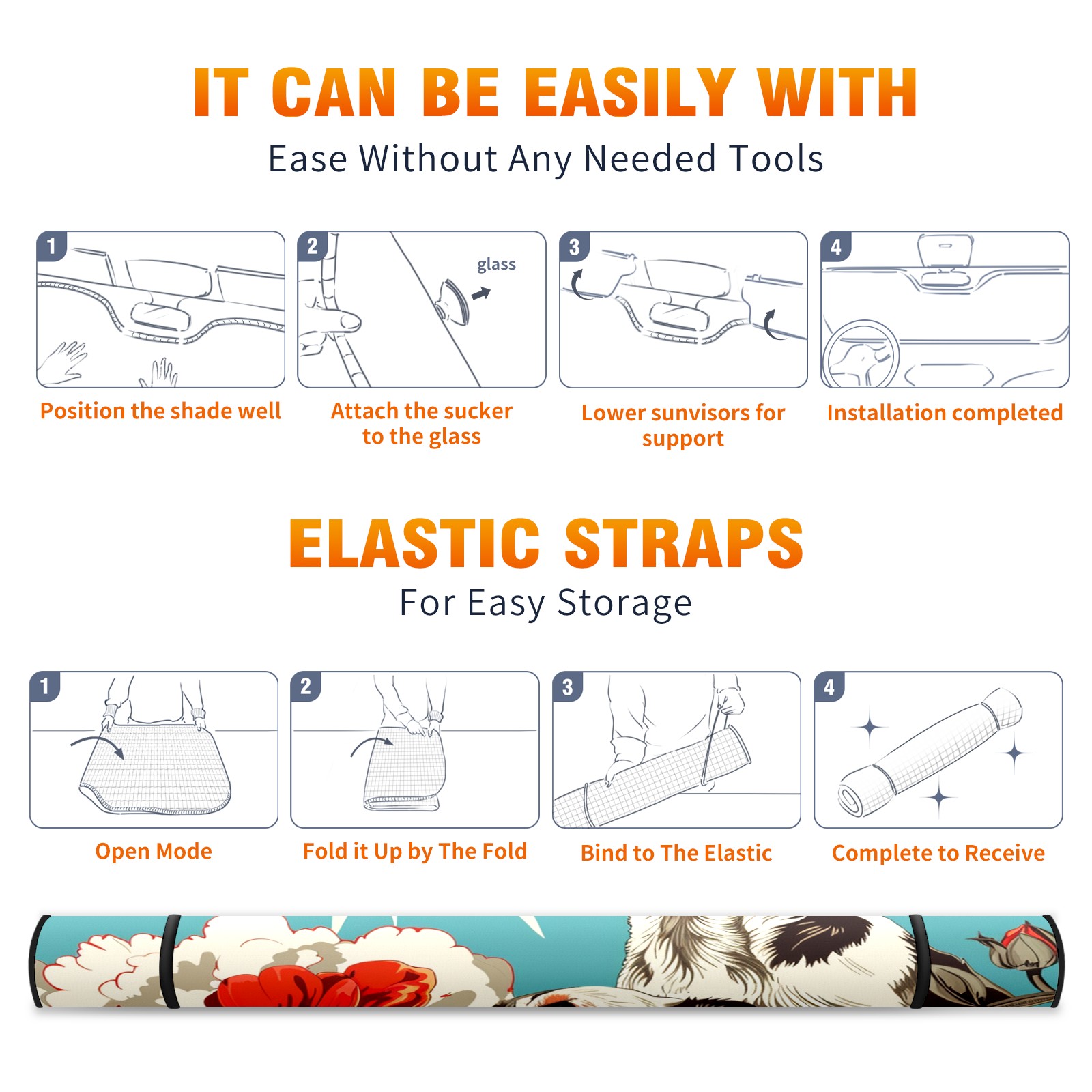 IT CAN BE EASILY WITH
Ease Without Any Needed Tools

1
Position the shade well

2
glass
Attach the sucker to the glass

3
Lower sunvisors for support

4
Installation completed

ELASTIC STRAPS
For Easy Storage

1
Open Mode

2
Fold it Up by The Fold

3
Bind to The Elastic

4
Complete to Receive