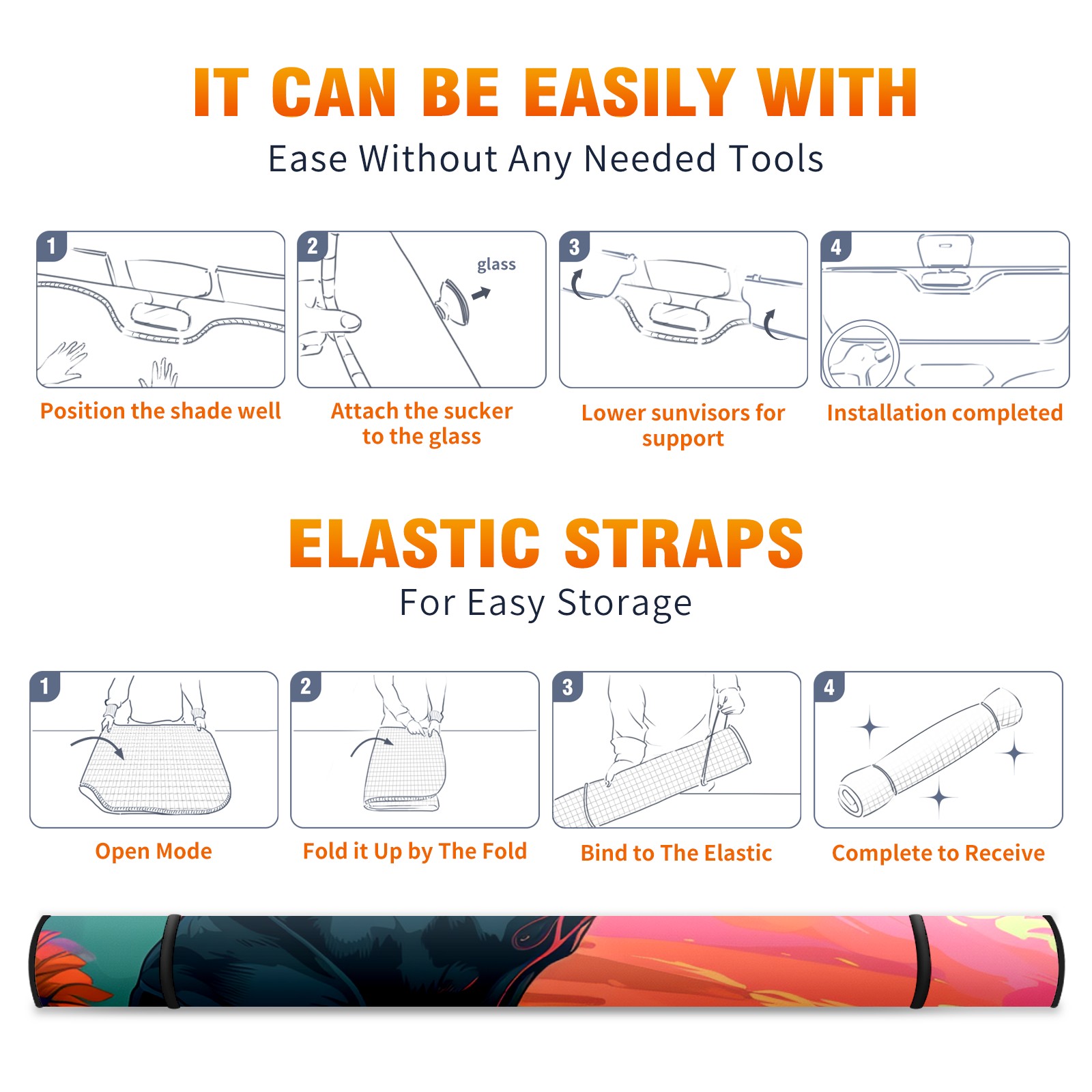 IT CAN BE EASILY WITH

Ease Without Any Needed Tools

1

Position the shade well

2

glass

Attach the sucker to the glass

3

Lower sunvisors for support

4

Installation completed

ELASTIC STRAPS

For Easy Storage

1

Open Mode

2

Fold it Up by The Fold

3

Bind to The Elastic

4

Complete to Receive