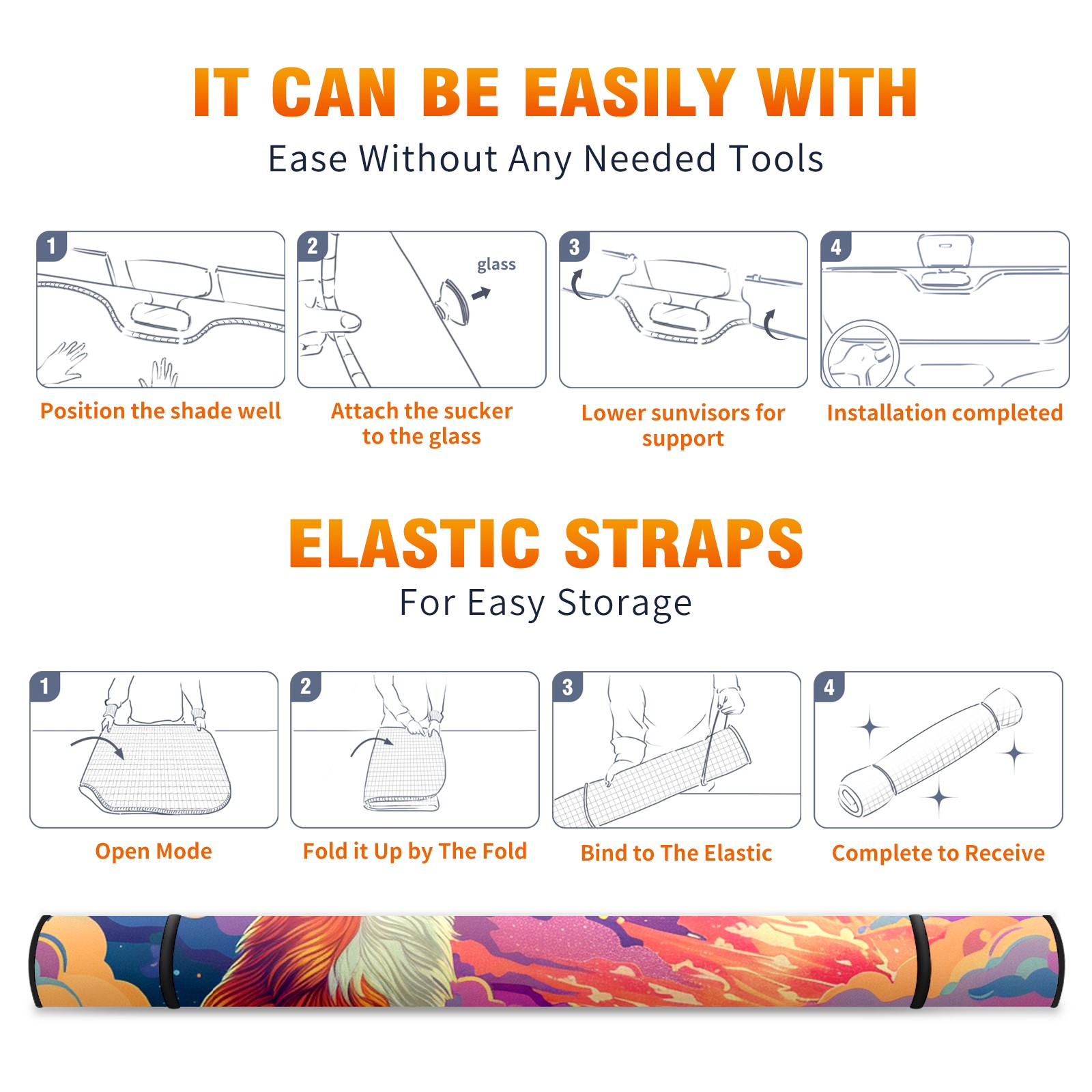 IT CAN BE EASILY WITH

Ease Without Any Needed Tools

1
Position the shade well

2
glass
Attach the sucker to the glass

3
Lower sunvisors for support

4
Installation completed

ELASTIC STRAPS

For Easy Storage

1
Open Mode

2
Fold it Up by The Fold

3
Bind to The Elastic

4
Complete to Receive