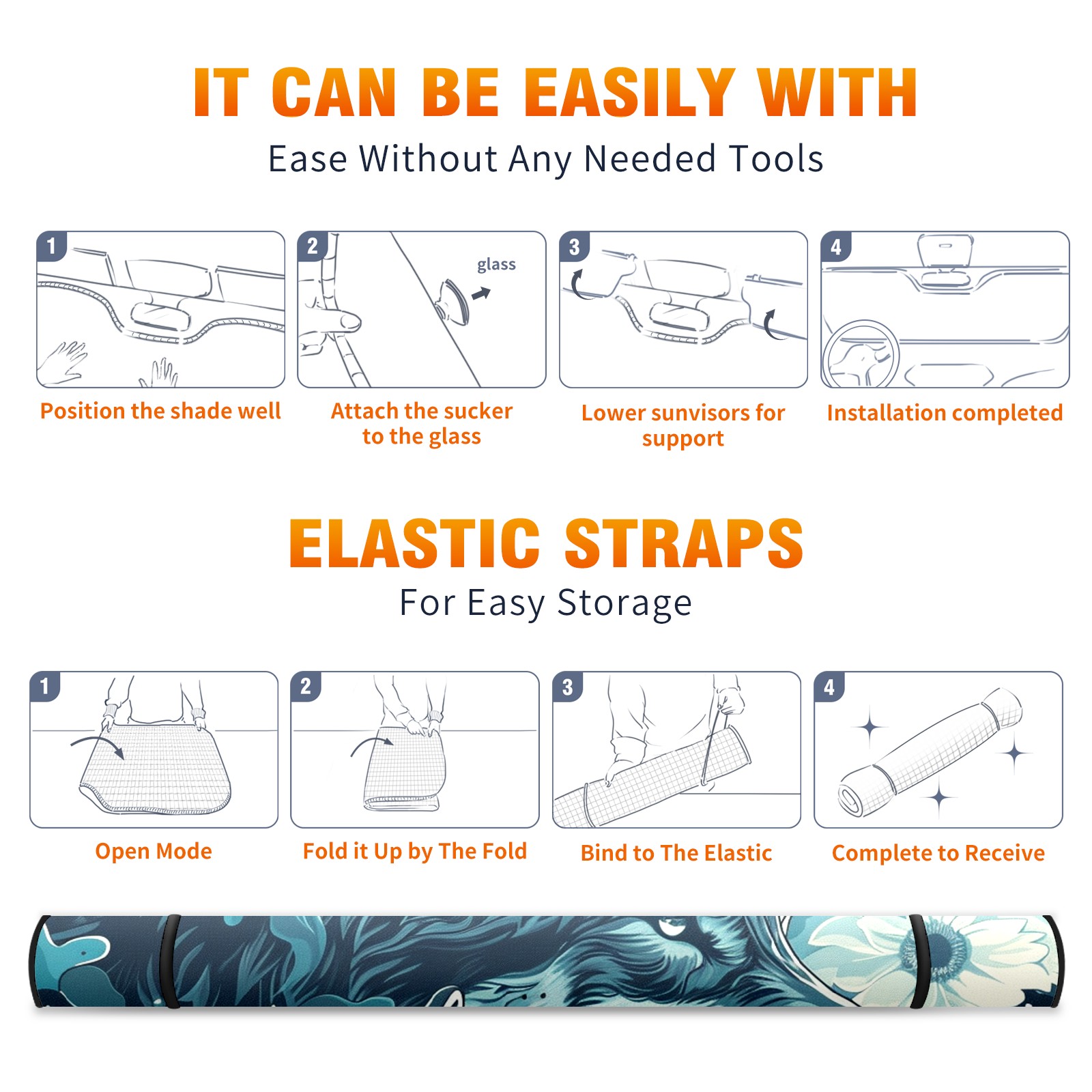 IT CAN BE EASILY WITH
Ease Without Any Needed Tools

1
Position the shade well

2
glass
Attach the sucker to the glass

3
Lower sunvisors for support

4
Installation completed

ELASTIC STRAPS
For Easy Storage

1
Open Mode

2
Fold it Up by The Fold

3
Bind to The Elastic

4
Complete to Receive