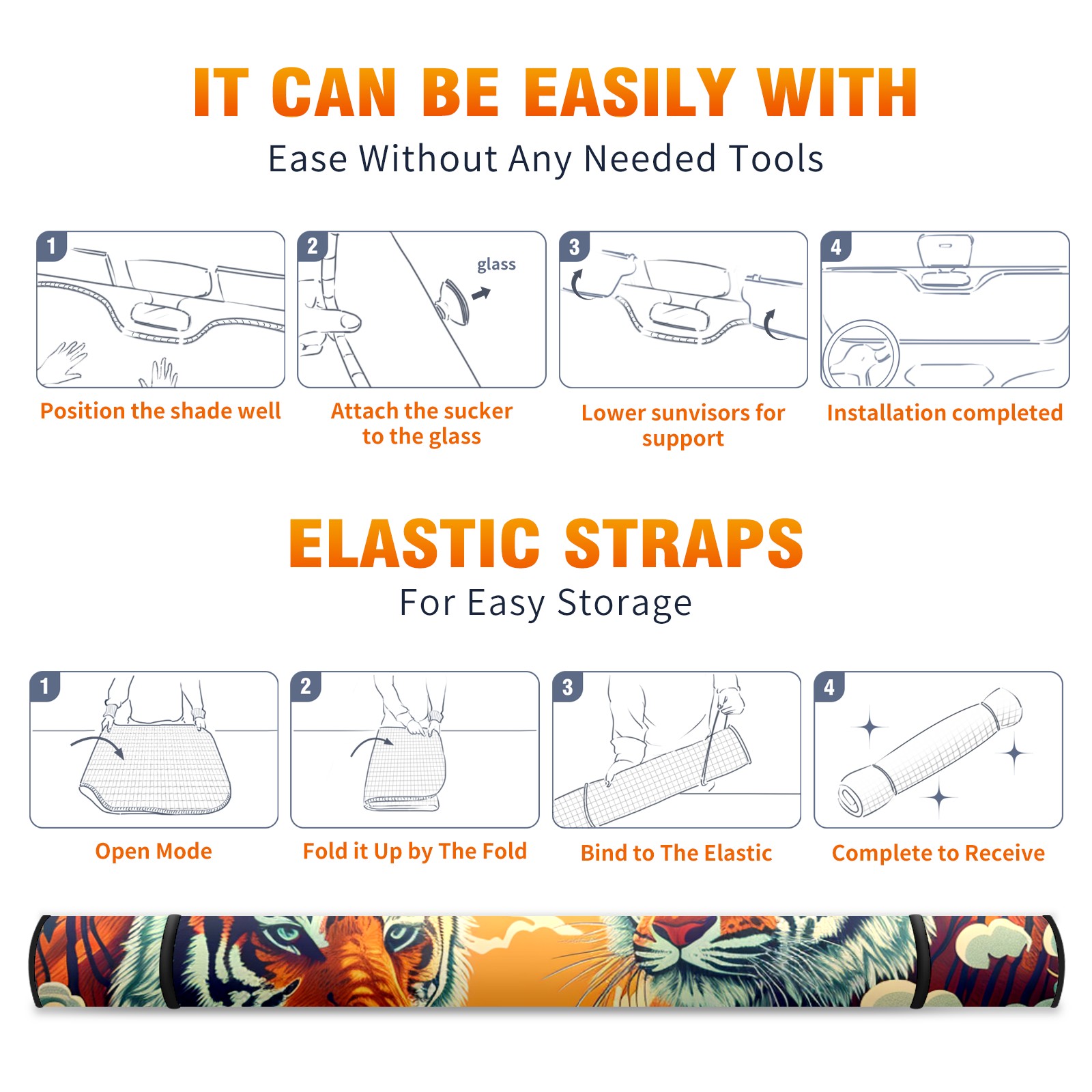 IT CAN BE EASILY WITH

Ease Without Any Needed Tools

1

Position the shade well

2

glass

Attach the sucker to the glass

3

Lower sunvisors for support

4

Installation completed

ELASTIC STRAPS

For Easy Storage

1

Open Mode

2

Fold it Up by The Fold

3

Bind to The Elastic

4

Complete to Receive