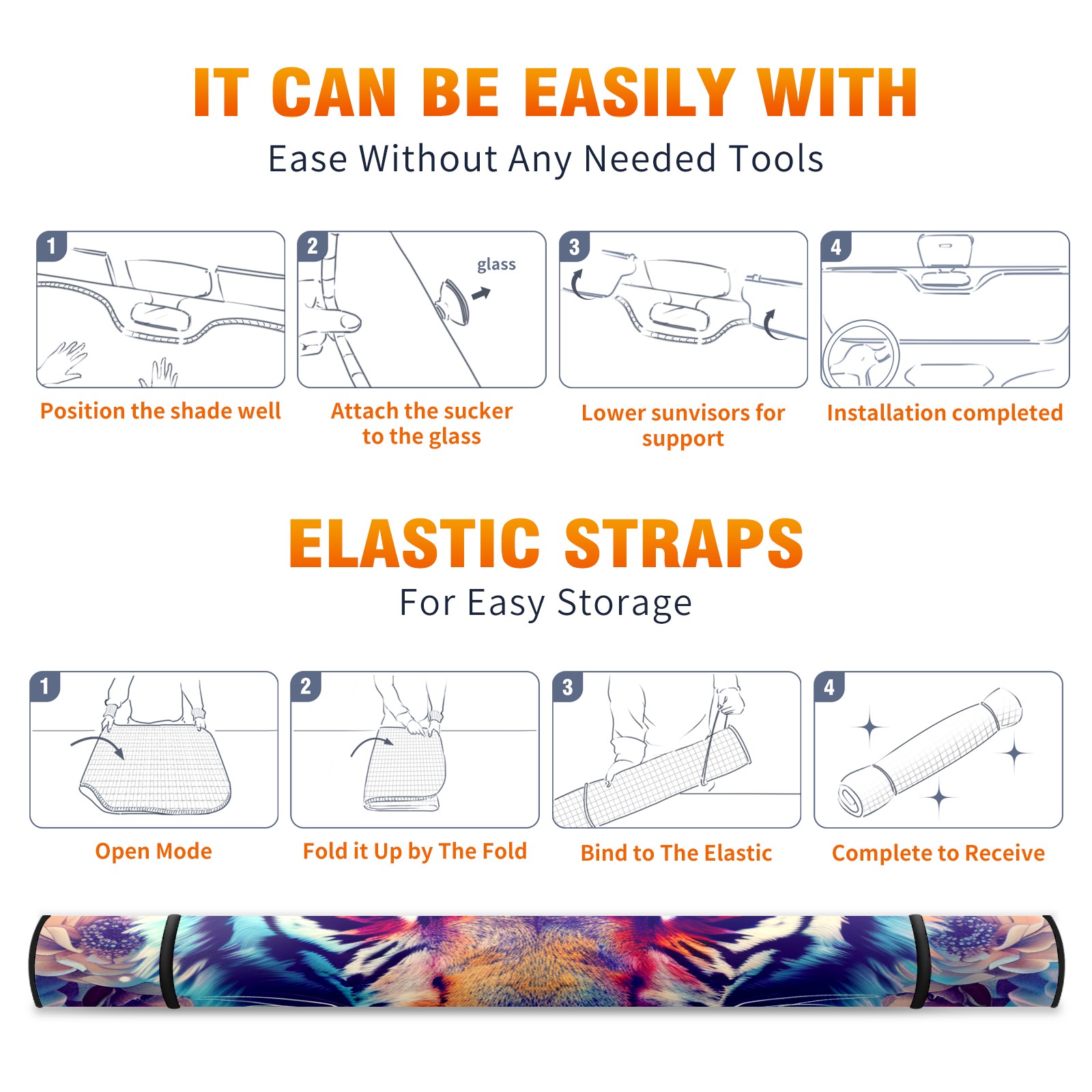 IT CAN BE EASILY WITH
Ease Without Any Needed Tools

1
Position the shade well

2
glass
Attach the sucker to the glass

3
Lower sunvisors for support

4
Installation completed

ELASTIC STRAPS
For Easy Storage

1
Open Mode

2
Fold it Up by The Fold

3
Bind to The Elastic

4
Complete to Receive