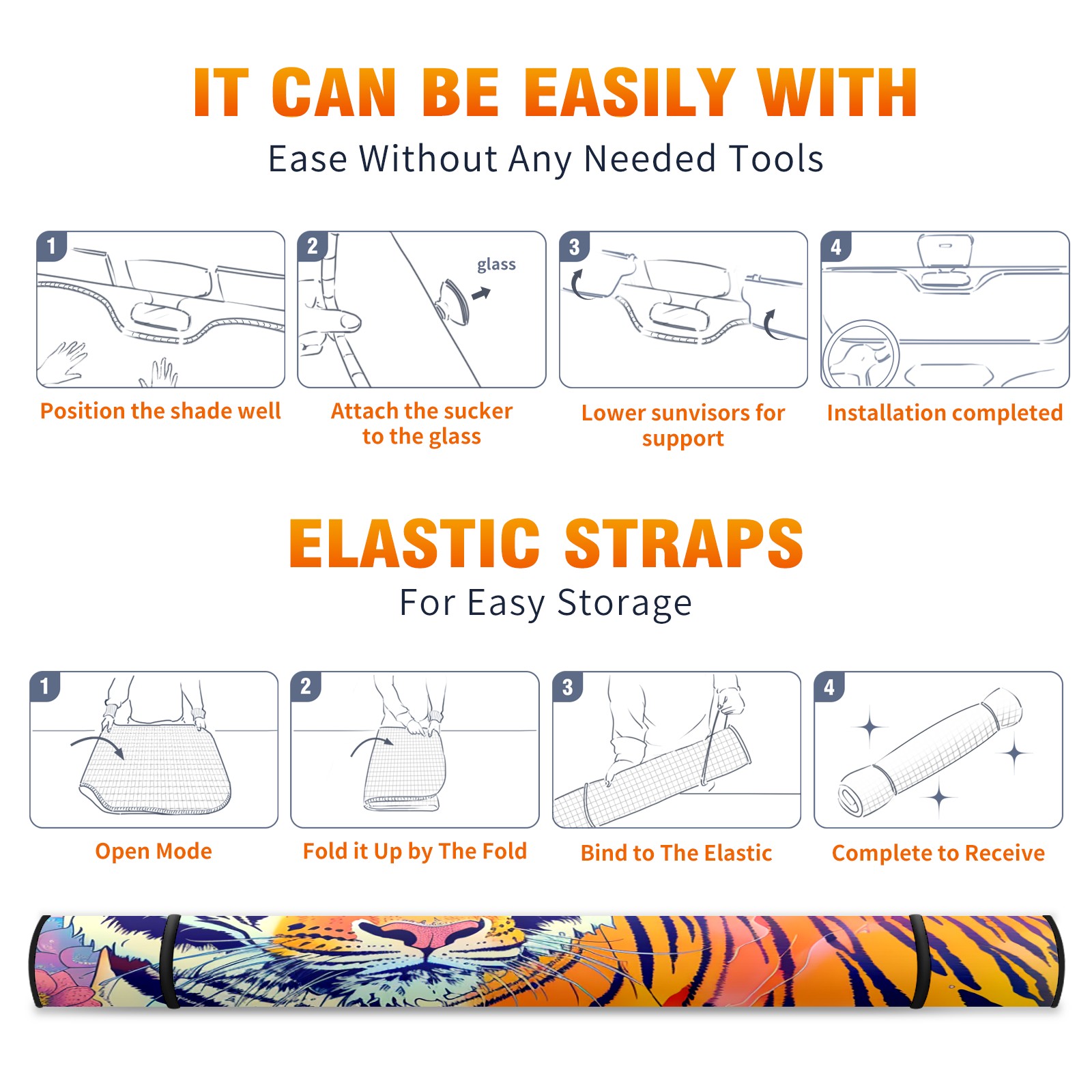 IT CAN BE EASILY WITH
Ease Without Any Needed Tools

1
Position the shade well

2
glass
Attach the sucker to the glass

3
Lower sunvisors for support

4
Installation completed

ELASTIC STRAPS
For Easy Storage

1
Open Mode

2
Fold it Up by The Fold

3
Bind to The Elastic

4
Complete to Receive