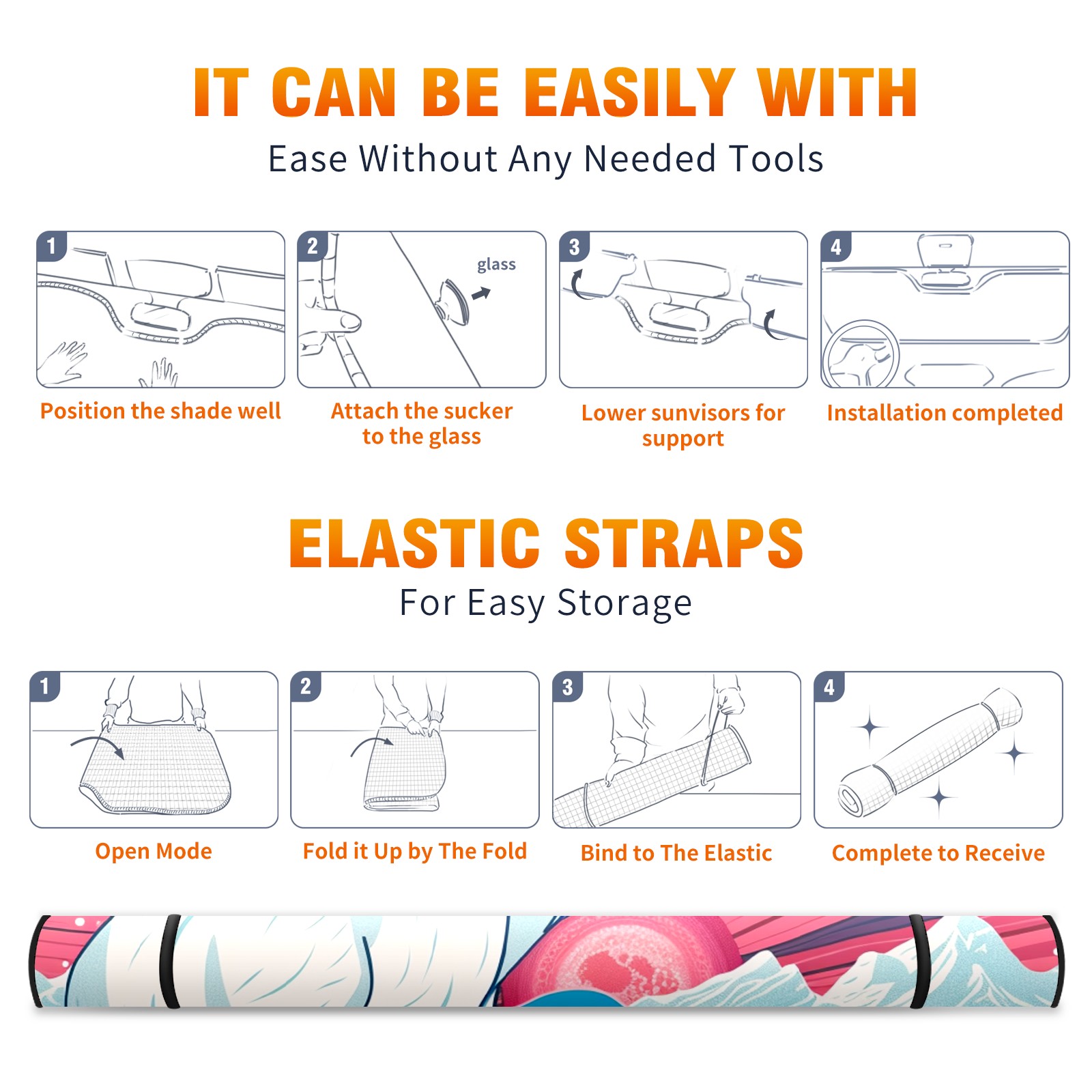 IT CAN BE EASILY WITH
Ease Without Any Needed Tools

1
Position the shade well

2
glass
Attach the sucker to the glass

3
Lower sunvisors for support

4
Installation completed

ELASTIC STRAPS
For Easy Storage

1
Open Mode

2
Fold it Up by The Fold

3
Bind to The Elastic

4
Complete to Receive