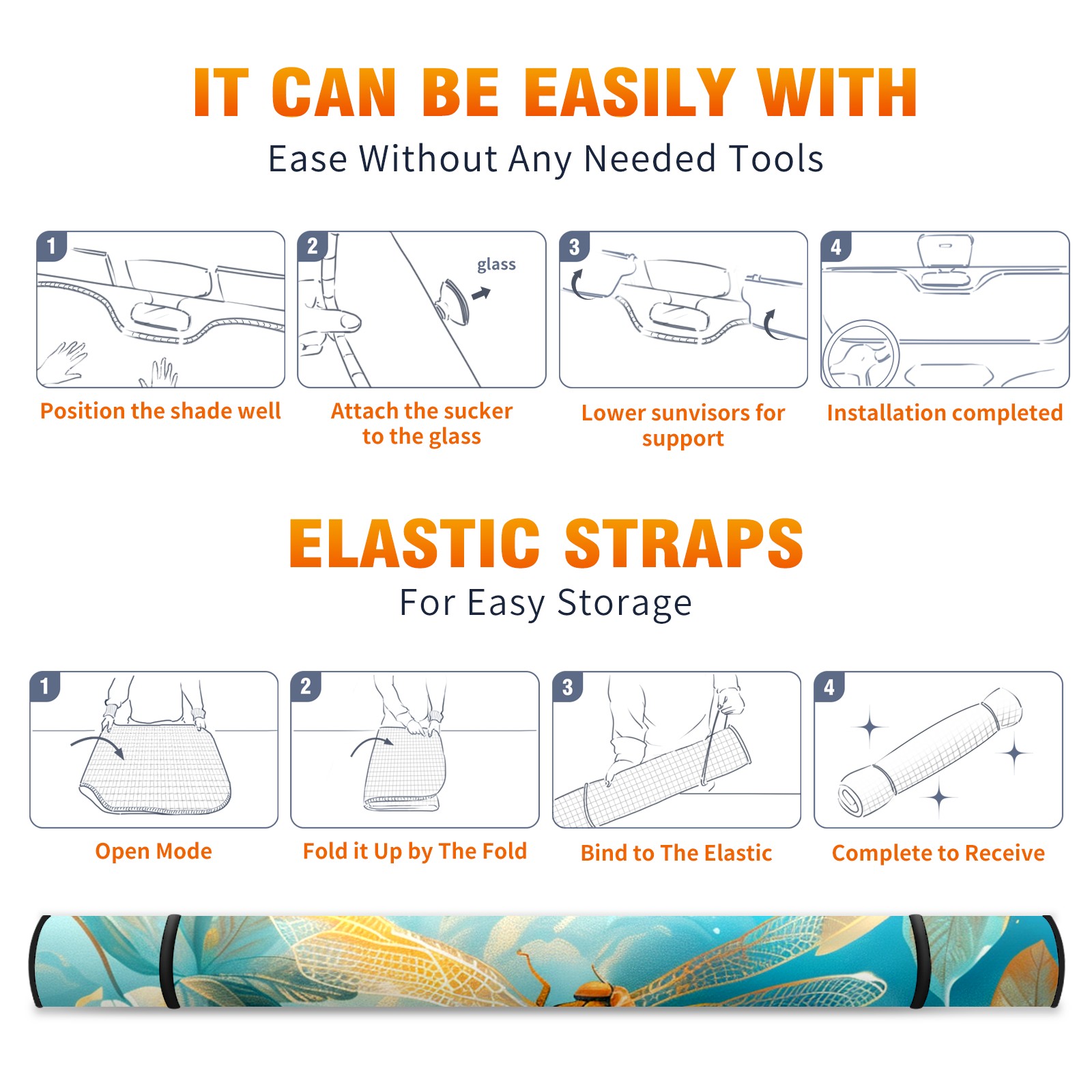 IT CAN BE EASILY WITH
Ease Without Any Needed Tools

1
Position the shade well

2
glass
Attach the sucker to the glass

3
Lower sunvisors for support

4
Installation completed

ELASTIC STRAPS
For Easy Storage

1
Open Mode

2
Fold it Up by The Fold

3
Bind to The Elastic

4
Complete to Receive