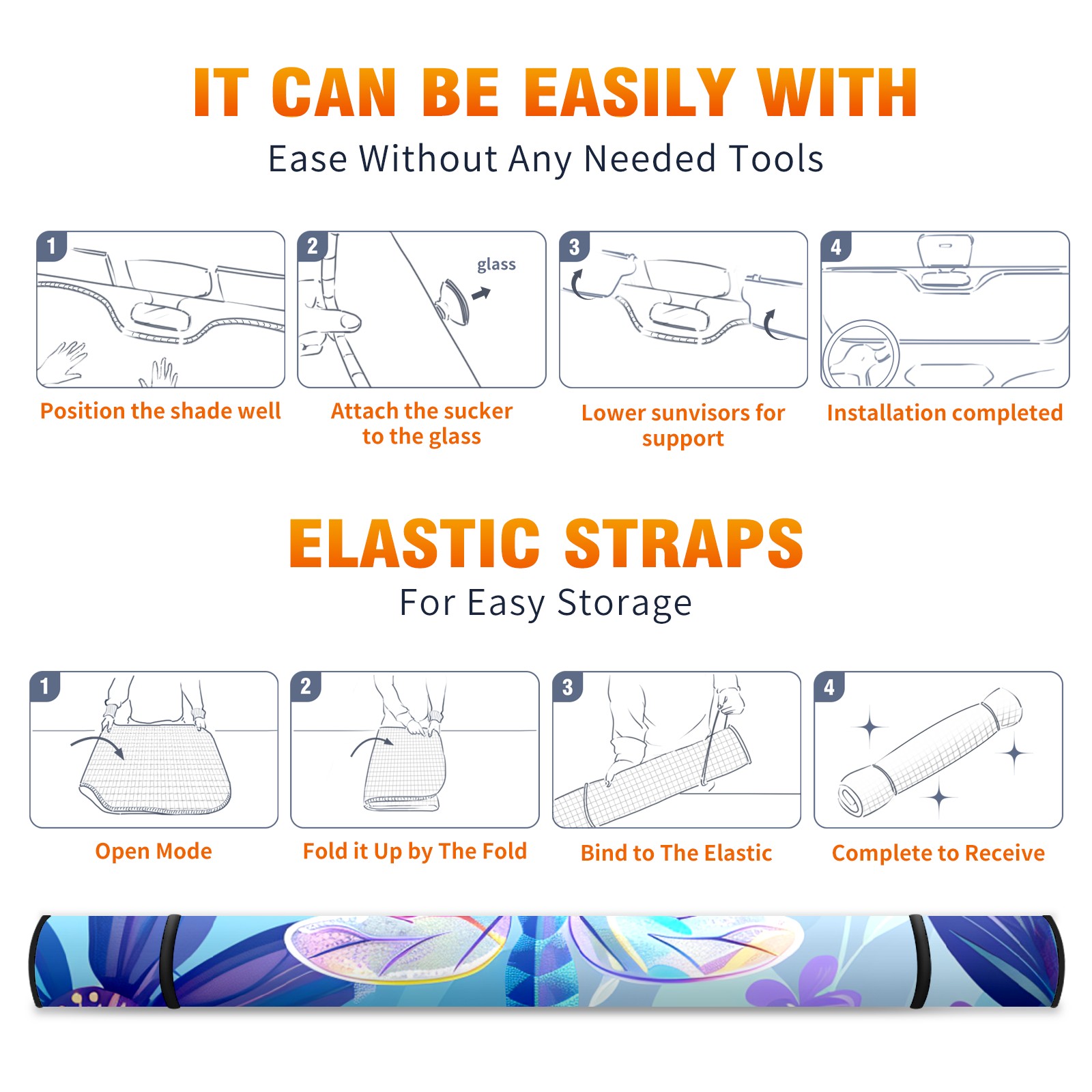 IT CAN BE EASILY WITH

Ease Without Any Needed Tools

1

Position the shade well

2

glass

Attach the sucker to the glass

3

Lower sunvisors for support

4

Installation completed

ELASTIC STRAPS

For Easy Storage

1

Open Mode

2

Fold it Up by The Fold

3

Bind to The Elastic

4

Complete to Receive