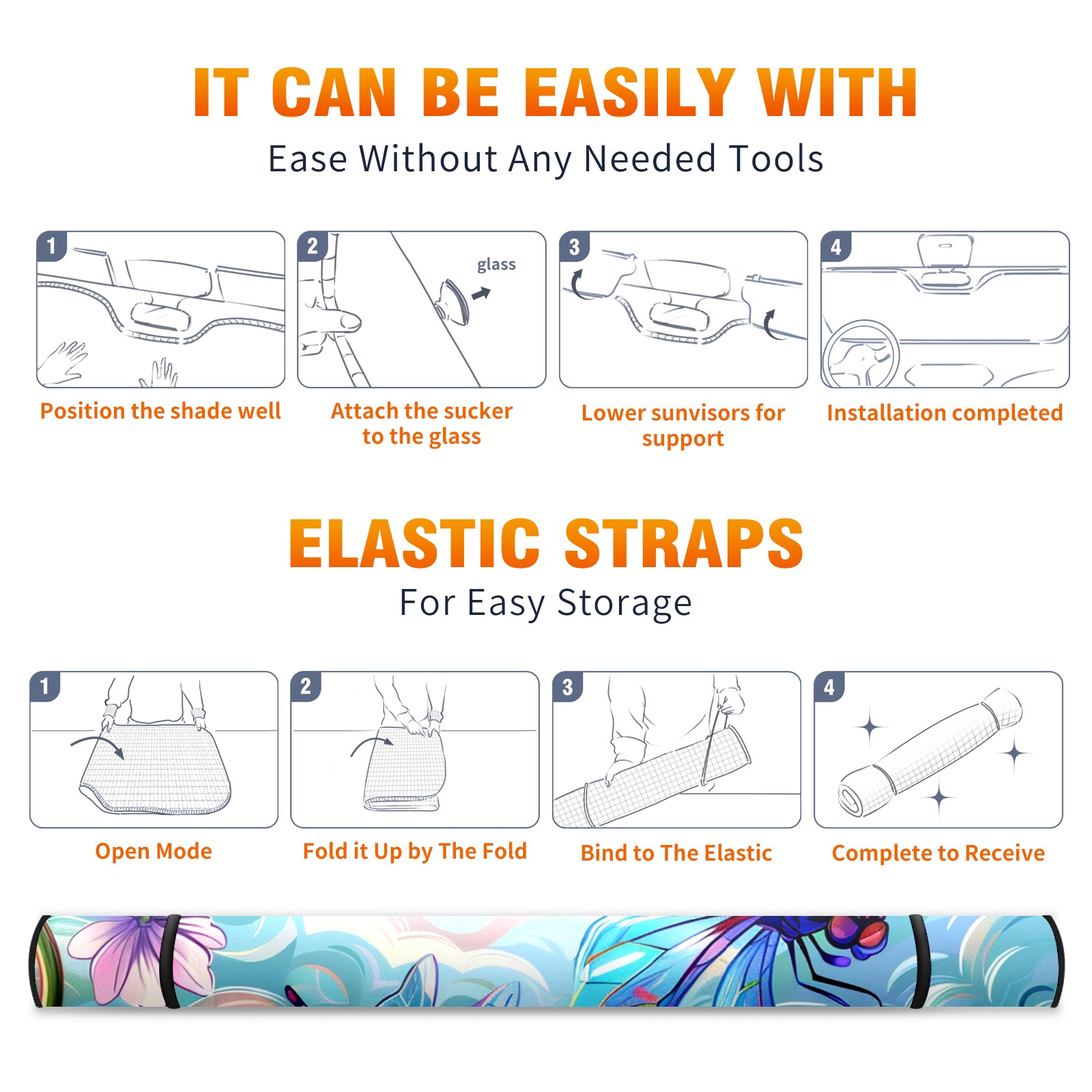 IT CAN BE EASILY WITH

Ease Without Any Needed Tools

1

Position the shade well

2

glass

Attach the sucker to the glass

3

Lower sunvisors for support

4

Installation completed

ELASTIC STRAPS

For Easy Storage

1

Open Mode

2

Fold it Up by The Fold

3

Bind to The Elastic

4

Complete to Receive