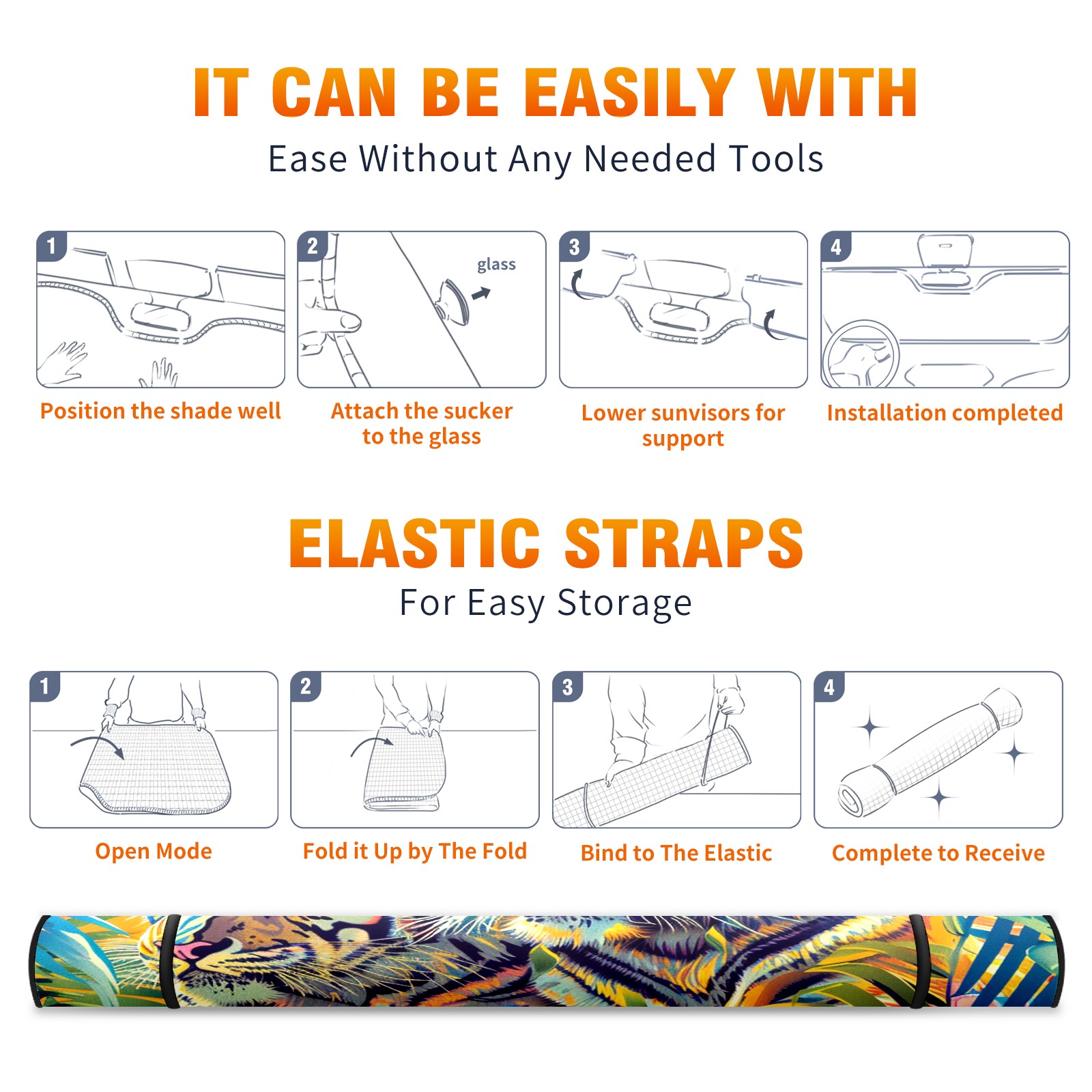 IT CAN BE EASILY WITH

Ease Without Any Needed Tools

1

Position the shade well

2

glass

Attach the sucker to the glass

3

Lower sunvisors for support

4

Installation completed

ELASTIC STRAPS

For Easy Storage

1

Open Mode

2

Fold it Up by The Fold

3

Bind to The Elastic

4

Complete to Receive