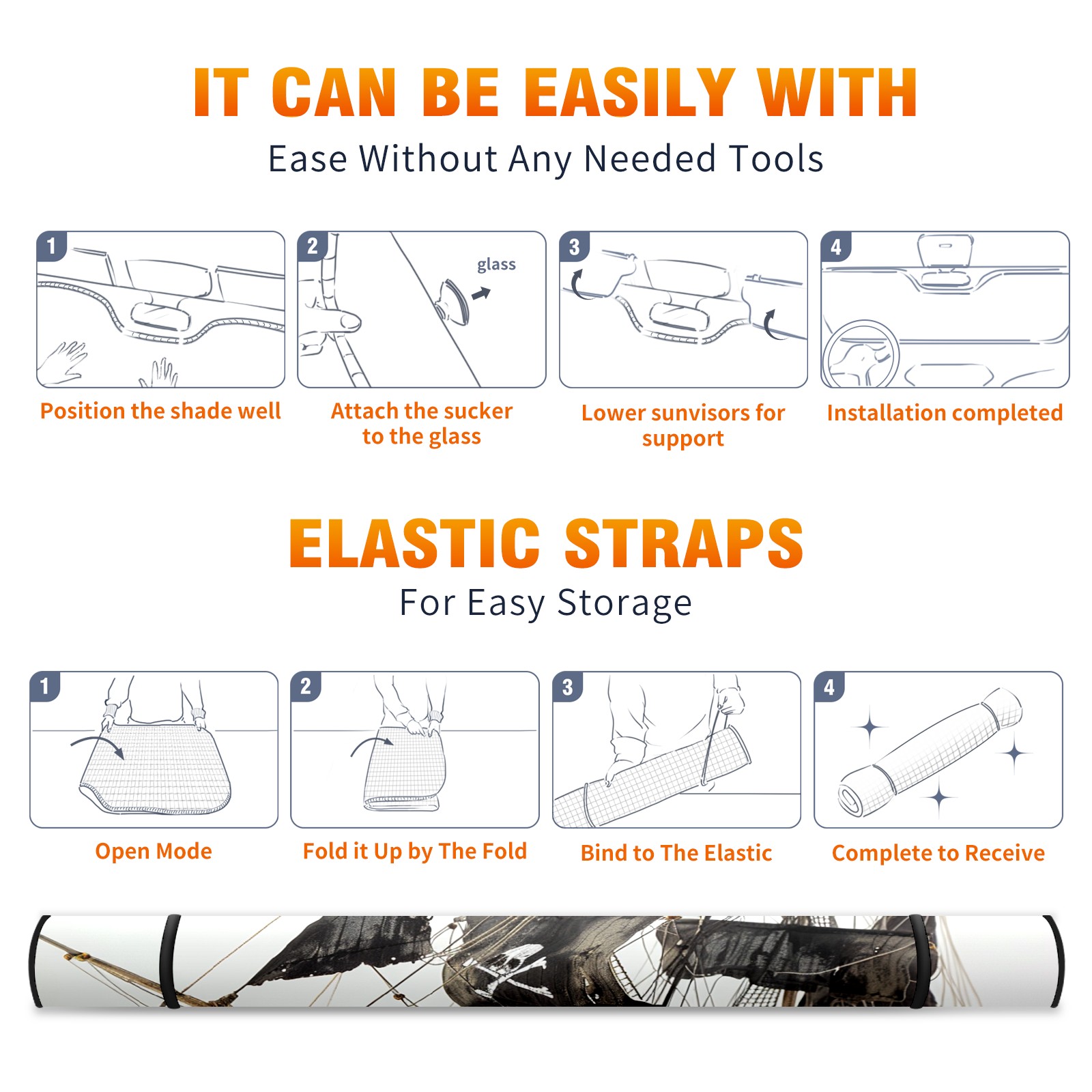 IT CAN BE EASILY WITH
Ease Without Any Needed Tools

1
Position the shade well

2
glass
Attach the sucker to the glass

3
Lower sunvisors for support

4
Installation completed

ELASTIC STRAPS
For Easy Storage

1
Open Mode

2
Fold it Up by The Fold

3
Bind to The Elastic

4
Complete to Receive