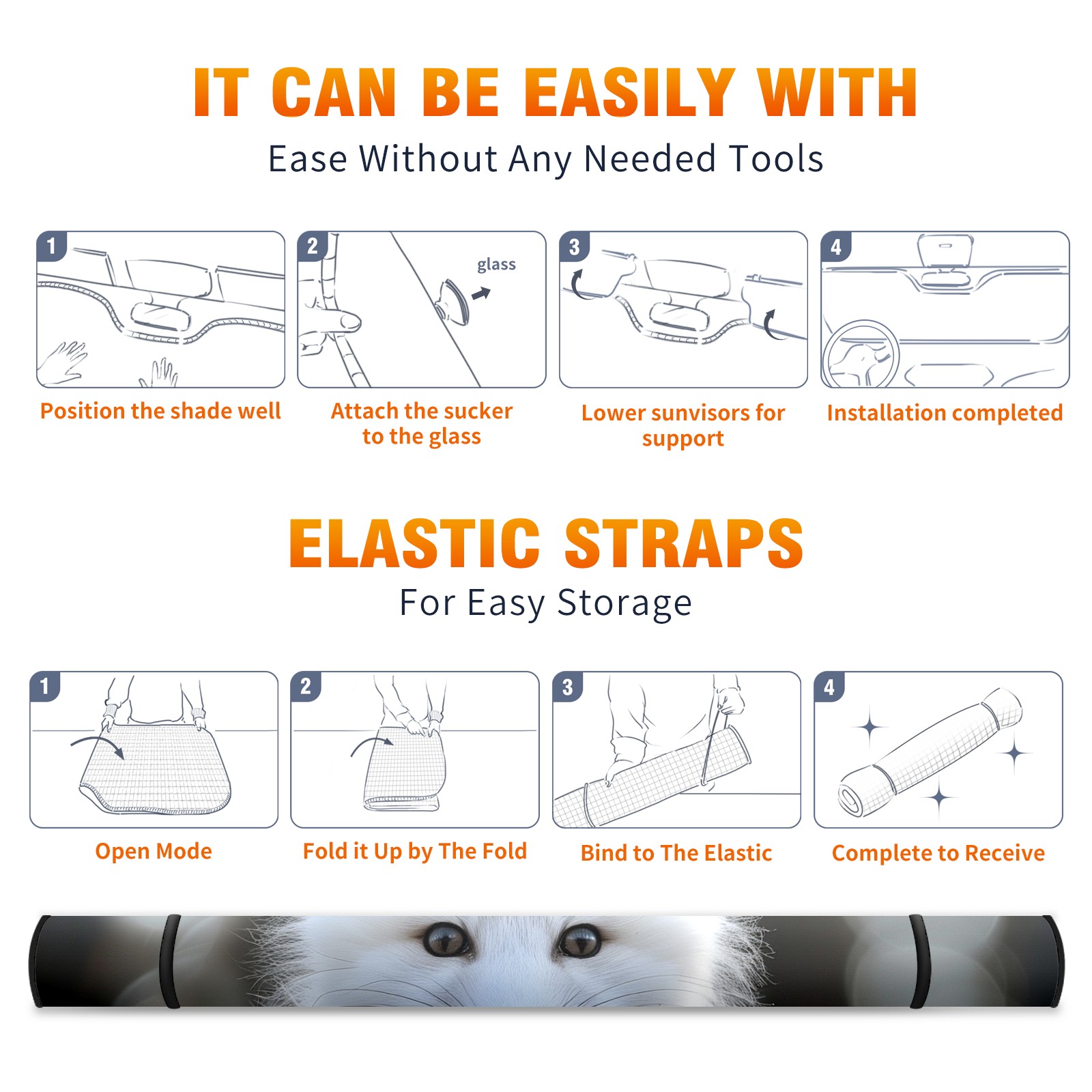 IT CAN BE EASILY WITH

Ease Without Any Needed Tools

1

Position the shade well

2

glass

Attach the sucker to the glass

3

Lower sunvisors for support

4

Installation completed

ELASTIC STRAPS

For Easy Storage

1

Open Mode

2

Fold it Up by The Fold

3

Bind to The Elastic

4

Complete to Receive