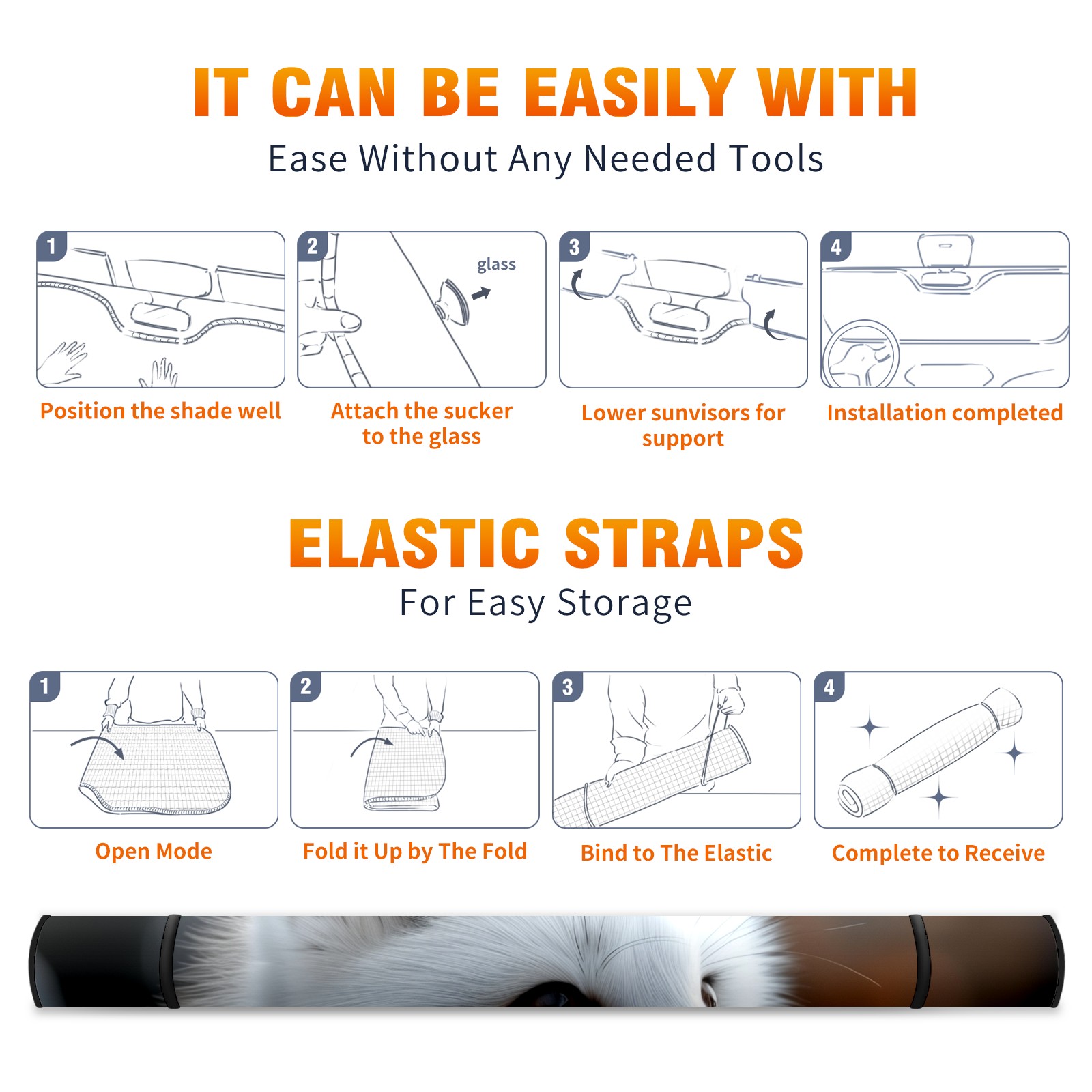 IT CAN BE EASILY WITH

Ease Without Any Needed Tools

1

Position the shade well

2

glass

Attach the sucker to the glass

3

Lower sunvisors for support

4

Installation completed

ELASTIC STRAPS

For Easy Storage

1

Open Mode

2

Fold it Up by The Fold

3

Bind to The Elastic

4

Complete to Receive