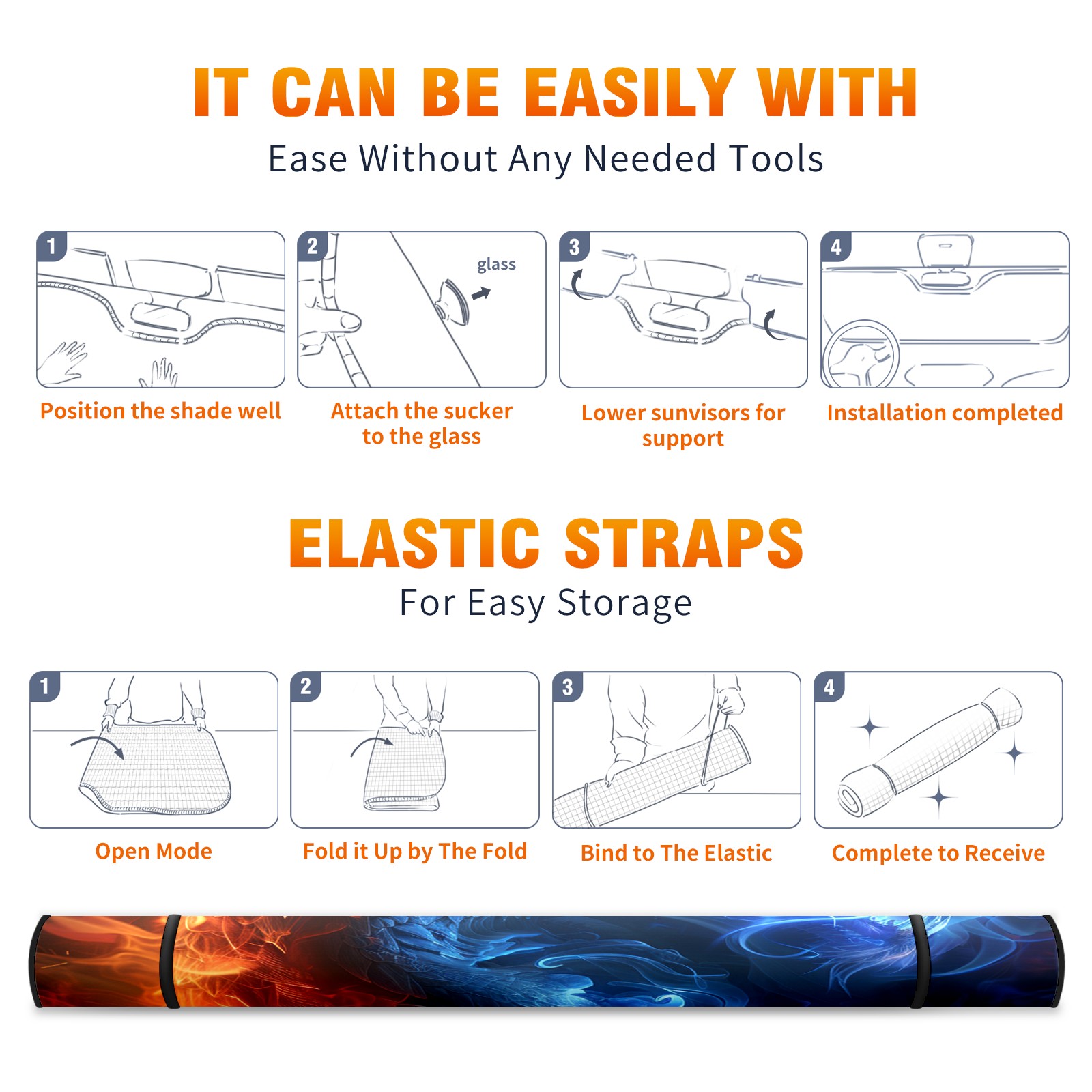 IT CAN BE EASILY WITH
Ease Without Any Needed Tools

1
Position the shade well

2
glass
Attach the sucker to the glass

3
Lower sunvisors for support

4
Installation completed

ELASTIC STRAPS
For Easy Storage

1
Open Mode

2
Fold it Up by The Fold

3
Bind to The Elastic

4
Complete to Receive