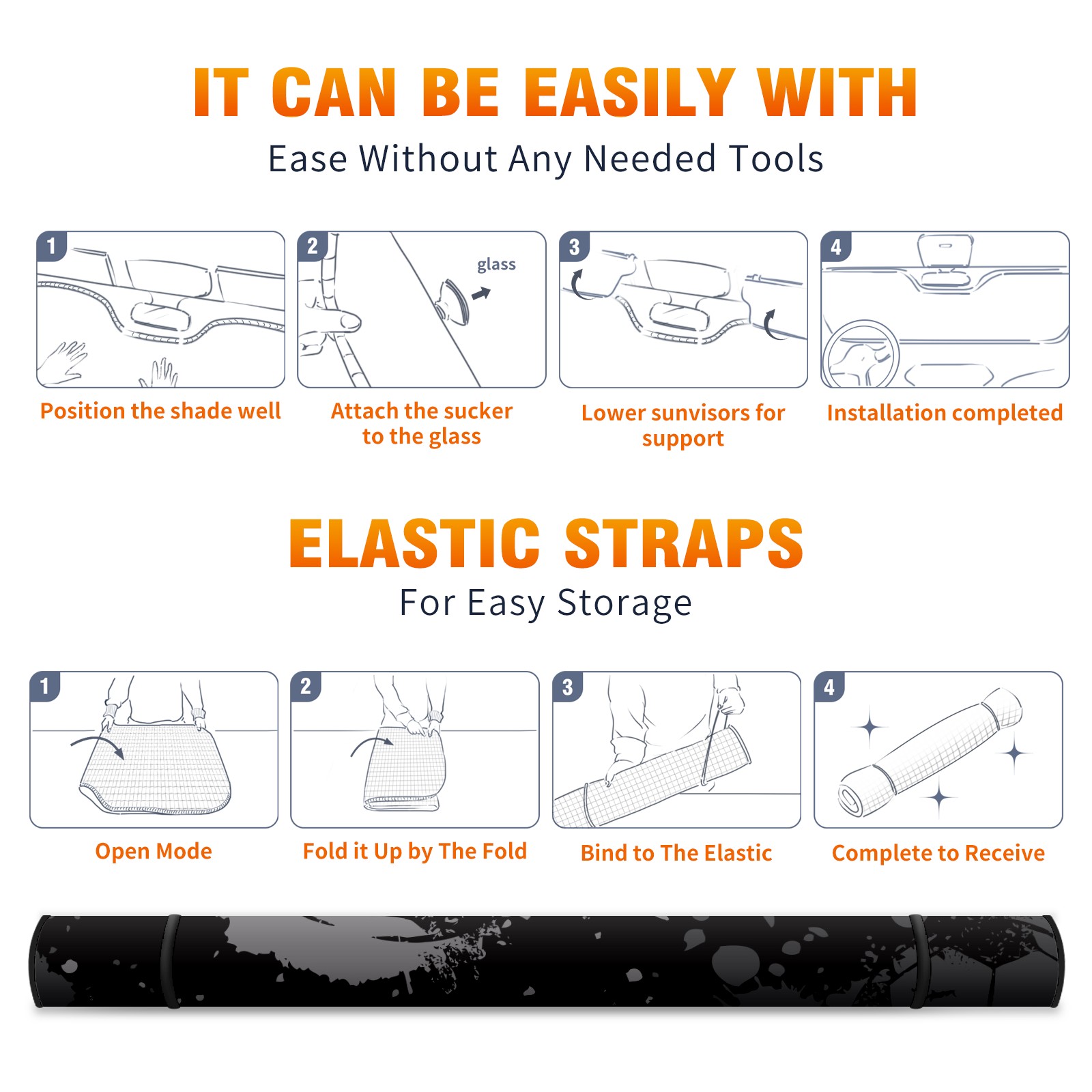 IT CAN BE EASILY WITH

Ease Without Any Needed Tools

1

Position the shade well

2

glass

Attach the sucker to the glass

3

Lower sunvisors for support

4

Installation completed

ELASTIC STRAPS

For Easy Storage

1

Open Mode

2

Fold it Up by The Fold

3

Bind to The Elastic

4

Complete to Receive