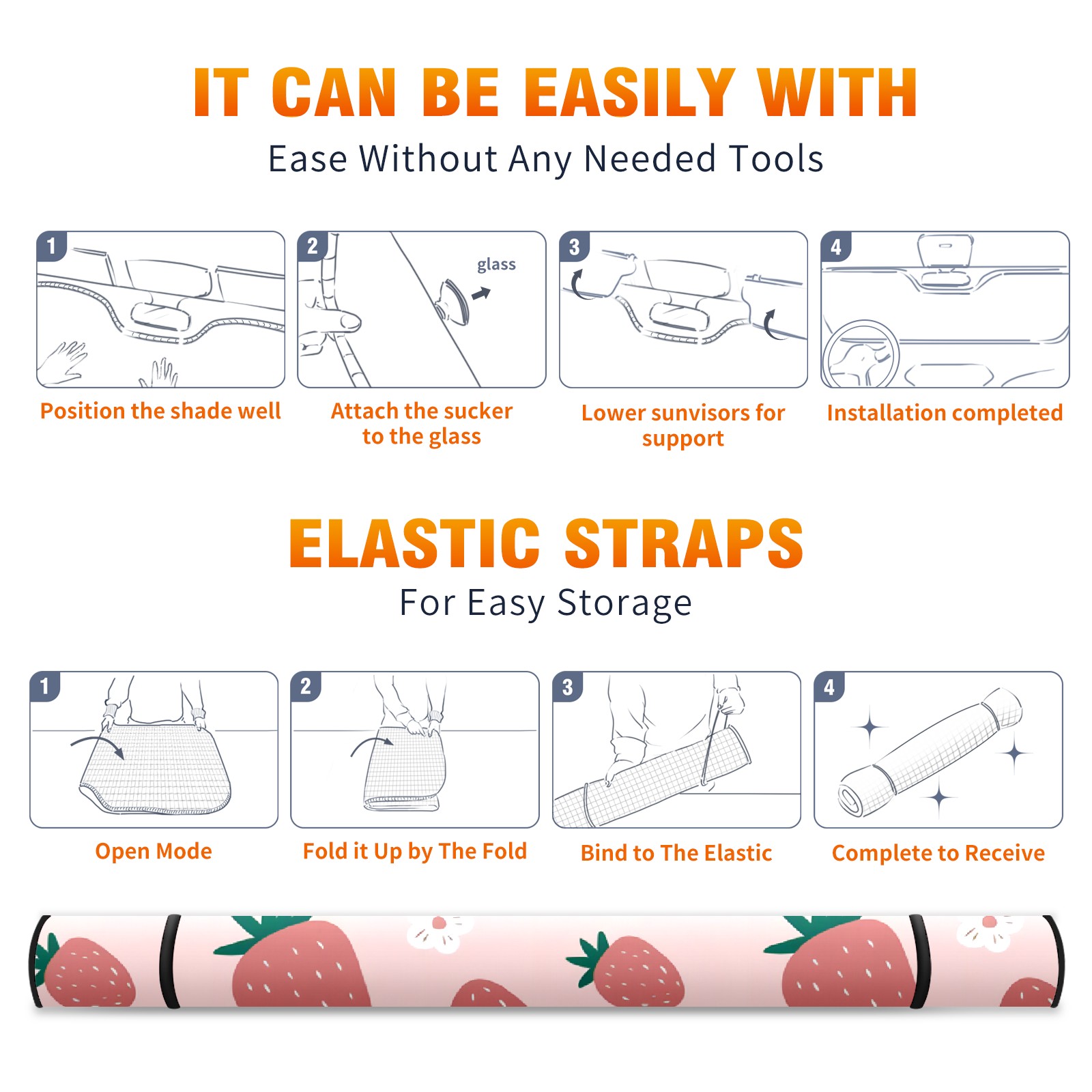 IT CAN BE EASILY WITH

Ease Without Any Needed Tools

1

Position the shade well

2

glass

Attach the sucker to the glass

3

Lower sunvisors for support

4

Installation completed

ELASTIC STRAPS

For Easy Storage

1

Open Mode

2

Fold it Up by The Fold

3

Bind to The Elastic

4

Complete to Receive