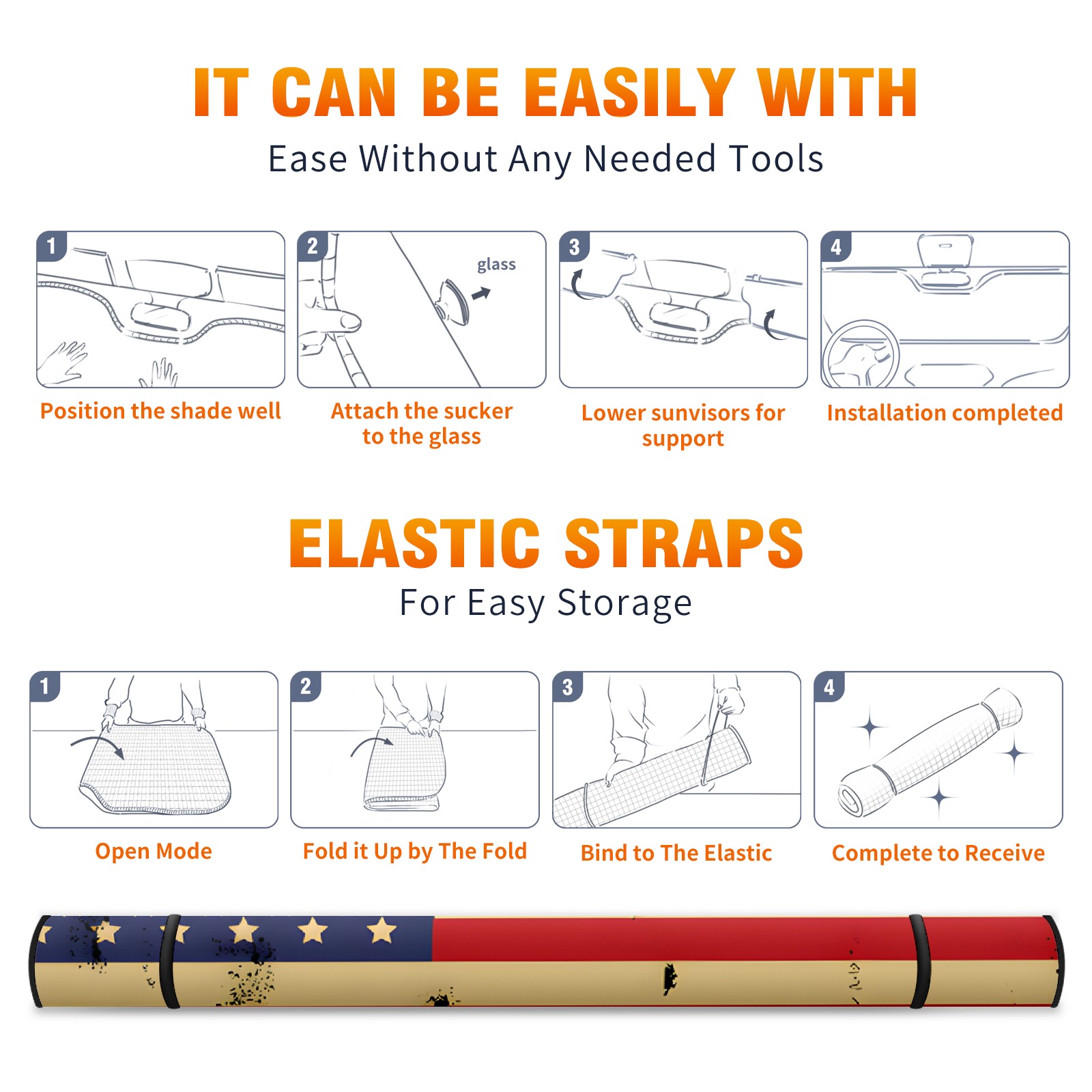 IT CAN BE EASILY WITH
Ease Without Any Needed Tools

1
Position the shade well

2
glass
Attach the sucker to the glass

3
Lower sunvisors for support

4
Installation completed

ELASTIC STRAPS
For Easy Storage

1
Open Mode

2
Fold it Up by The Fold

3
Bind to The Elastic

4
Complete to Receive