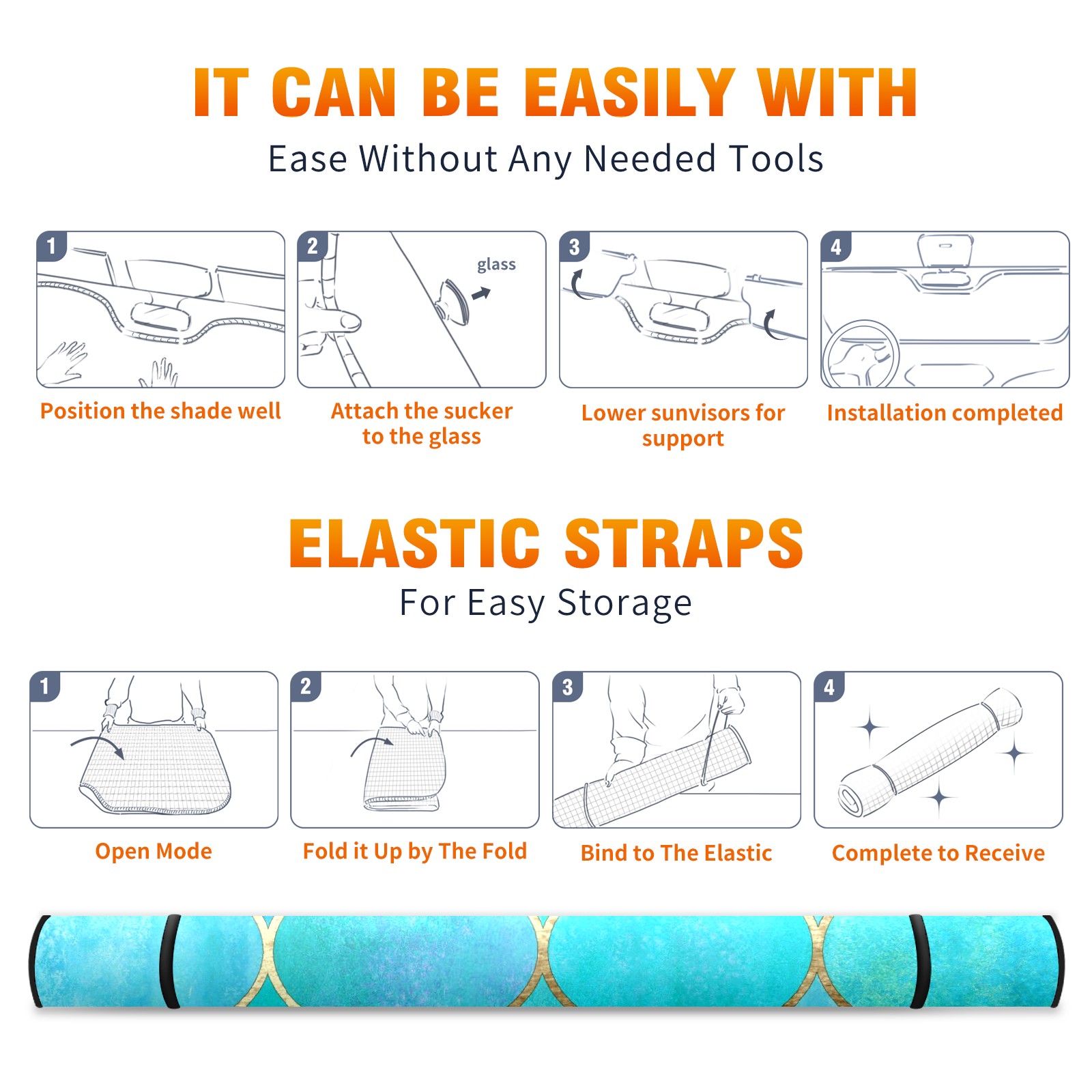 IT CAN BE EASILY WITH

Ease Without Any Needed Tools

1

Position the shade well

2

glass

Attach the sucker to the glass

3

Lower sunvisors for support

4

Installation completed

ELASTIC STRAPS

For Easy Storage

1

Open Mode

2

Fold it Up by The Fold

3

Bind to The Elastic

4

Complete to Receive