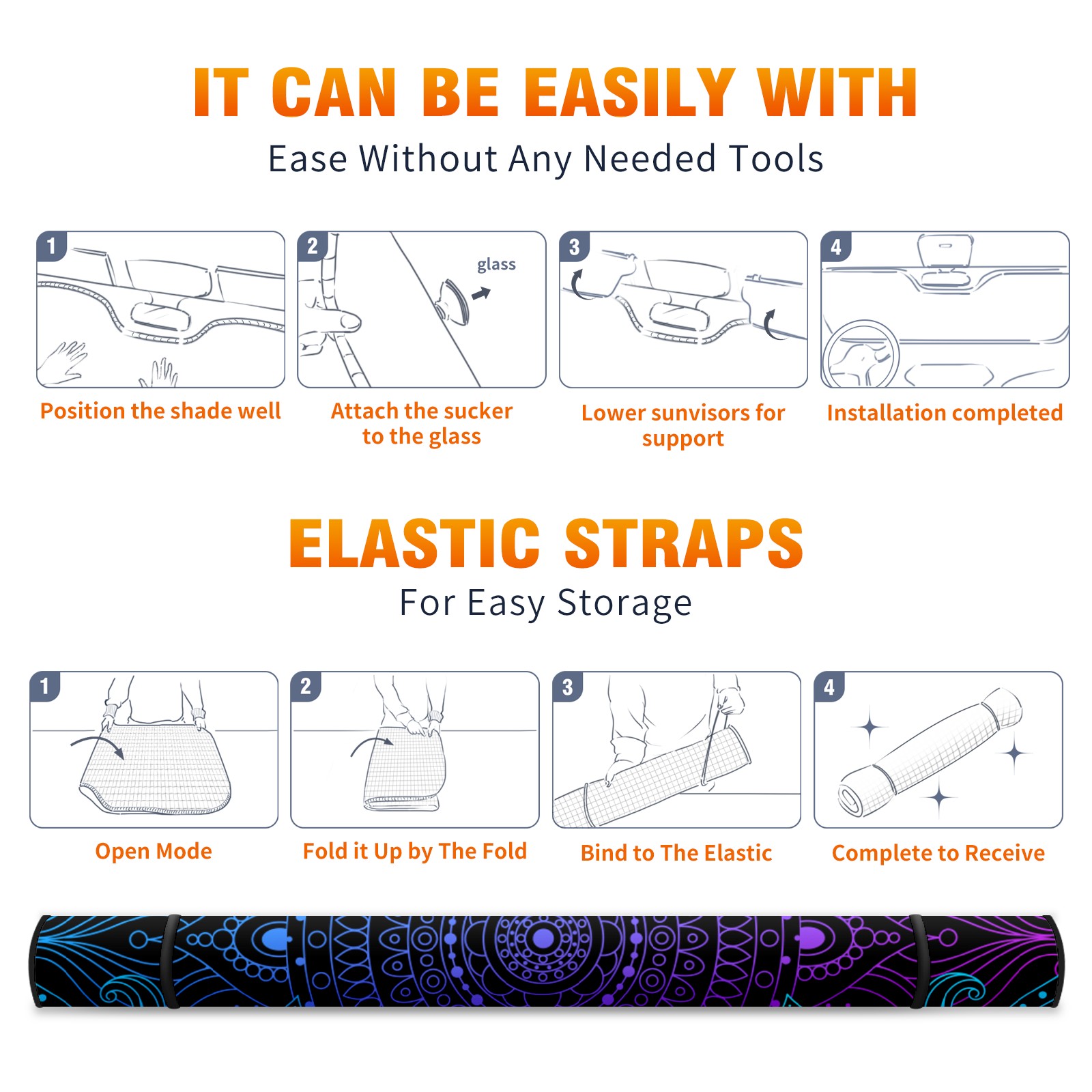 IT CAN BE EASILY WITH

Ease Without Any Needed Tools

1

Position the shade well

2

glass

Attach the sucker to the glass

3

Lower sunvisors for support

4

Installation completed

ELASTIC STRAPS

For Easy Storage

1

Open Mode

2

Fold it Up by The Fold

3

Bind to The Elastic

4

Complete to Receive