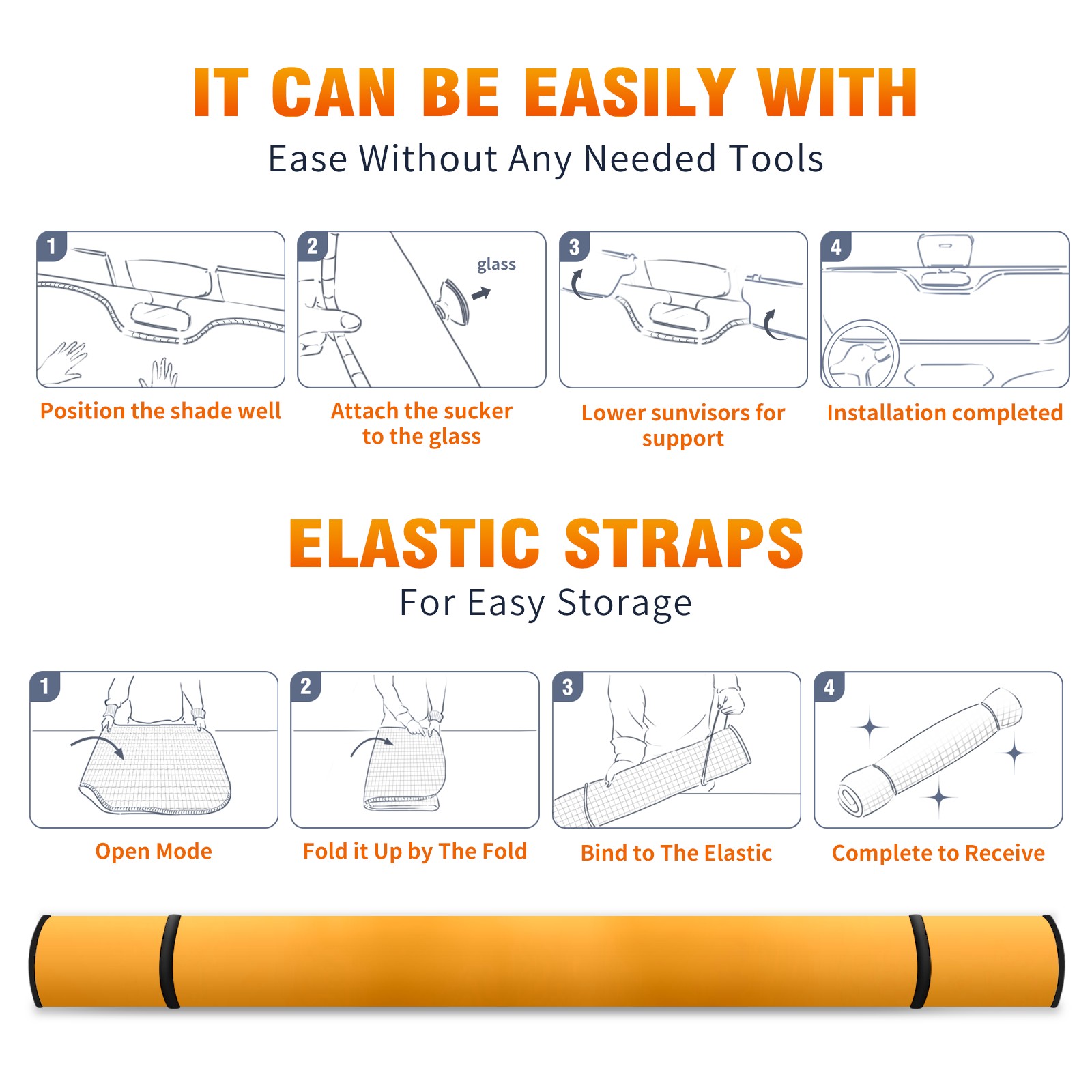 IT CAN BE EASILY WITH
Ease Without Any Needed Tools

1
Position the shade well

2
glass
Attach the sucker to the glass

3
Lower sunvisors for support

4
Installation completed

ELASTIC STRAPS
For Easy Storage

1
Open Mode

2
Fold it Up by The Fold

3
Bind to The Elastic

4
Complete to Receive