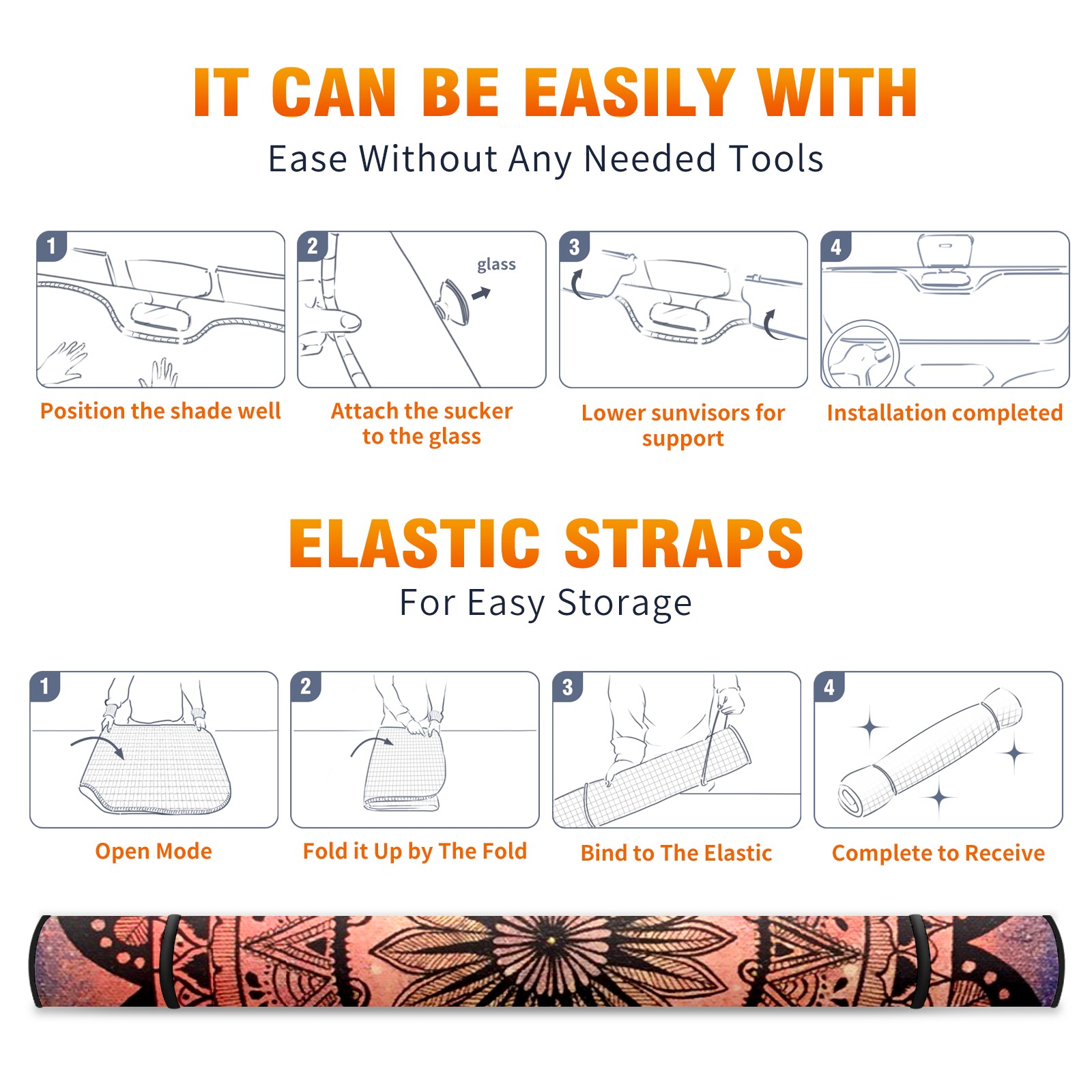 IT CAN BE EASILY WITH
Ease Without Any Needed Tools

1
Position the shade well

2
glass
Attach the sucker to the glass

3
Lower sunvisors for support

4
Installation completed

ELASTIC STRAPS
For Easy Storage

1
Open Mode

2
Fold it Up by The Fold

3
Bind to The Elastic

4
Complete to Receive