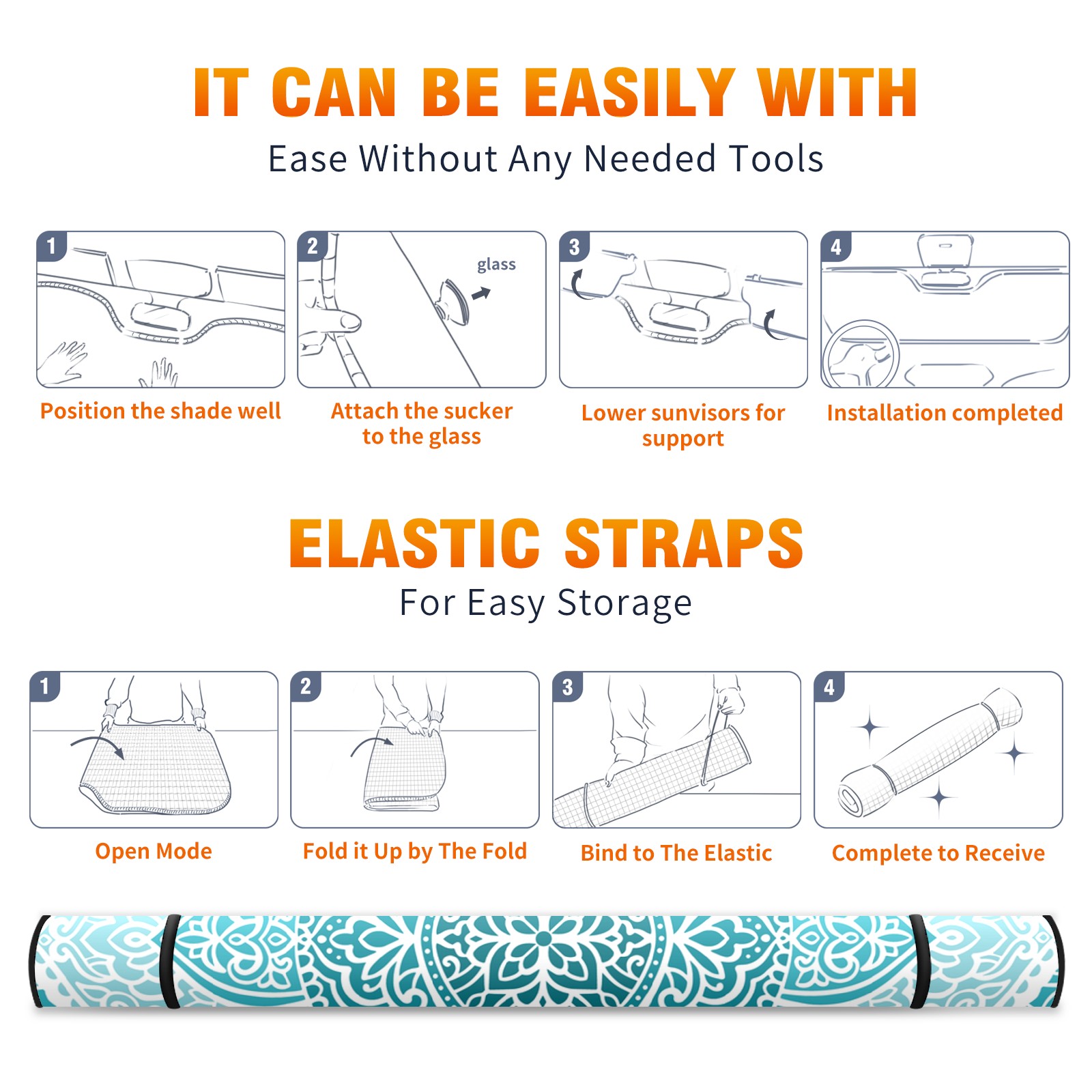 IT CAN BE EASILY WITH
Ease Without Any Needed Tools

1
Position the shade well

2
glass
Attach the sucker to the glass

3
Lower sunvisors for support

4
Installation completed

ELASTIC STRAPS
For Easy Storage

1
Open Mode

2
Fold it Up by The Fold

3
Bind to The Elastic

4
Complete to Receive