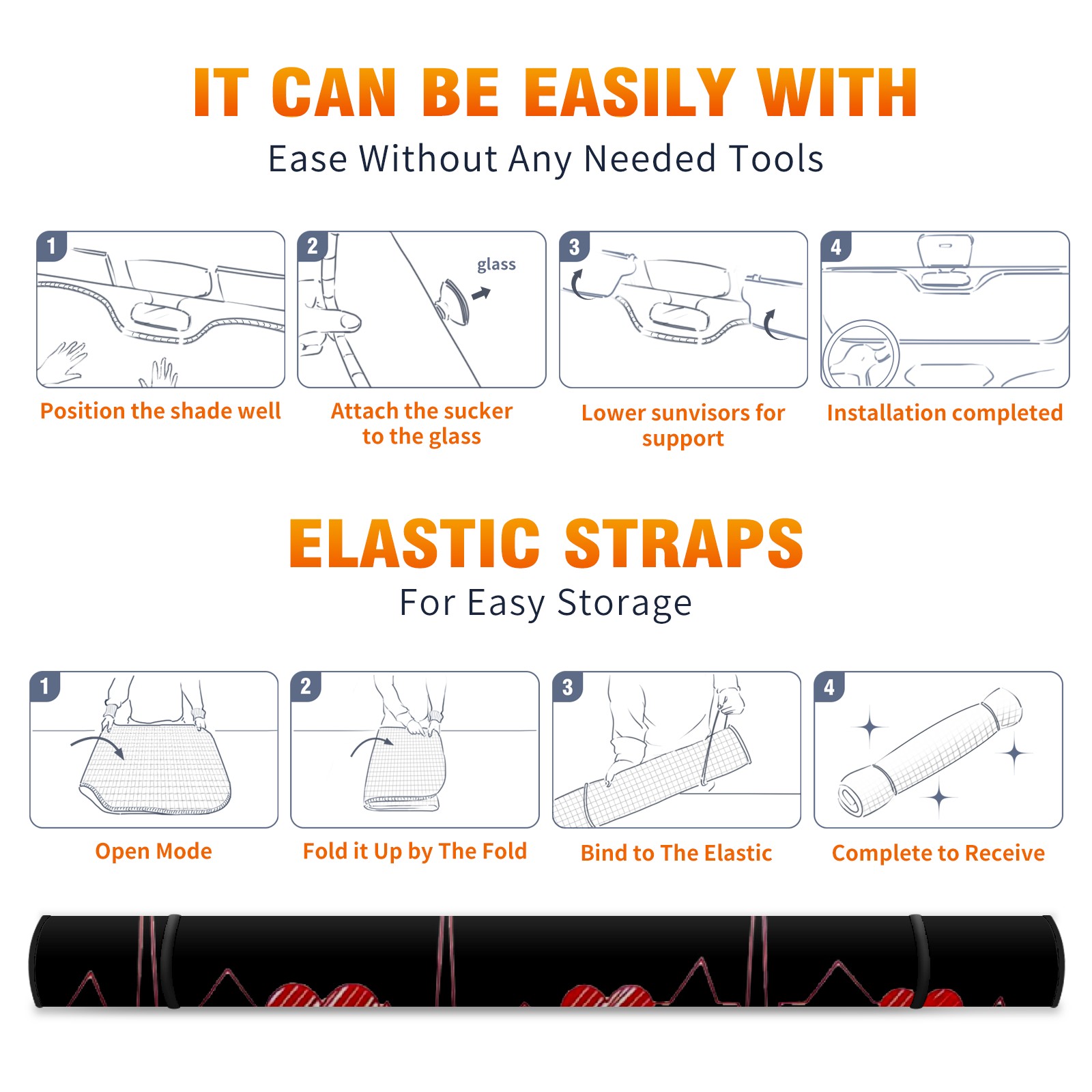 IT CAN BE EASILY WITH
Ease Without Any Needed Tools

1
Position the shade well

2
glass
Attach the sucker to the glass

3
Lower sunvisors for support

4
Installation completed

ELASTIC STRAPS
For Easy Storage

1
Open Mode

2
Fold it Up by The Fold

3
Bind to The Elastic

4
Complete to Receive