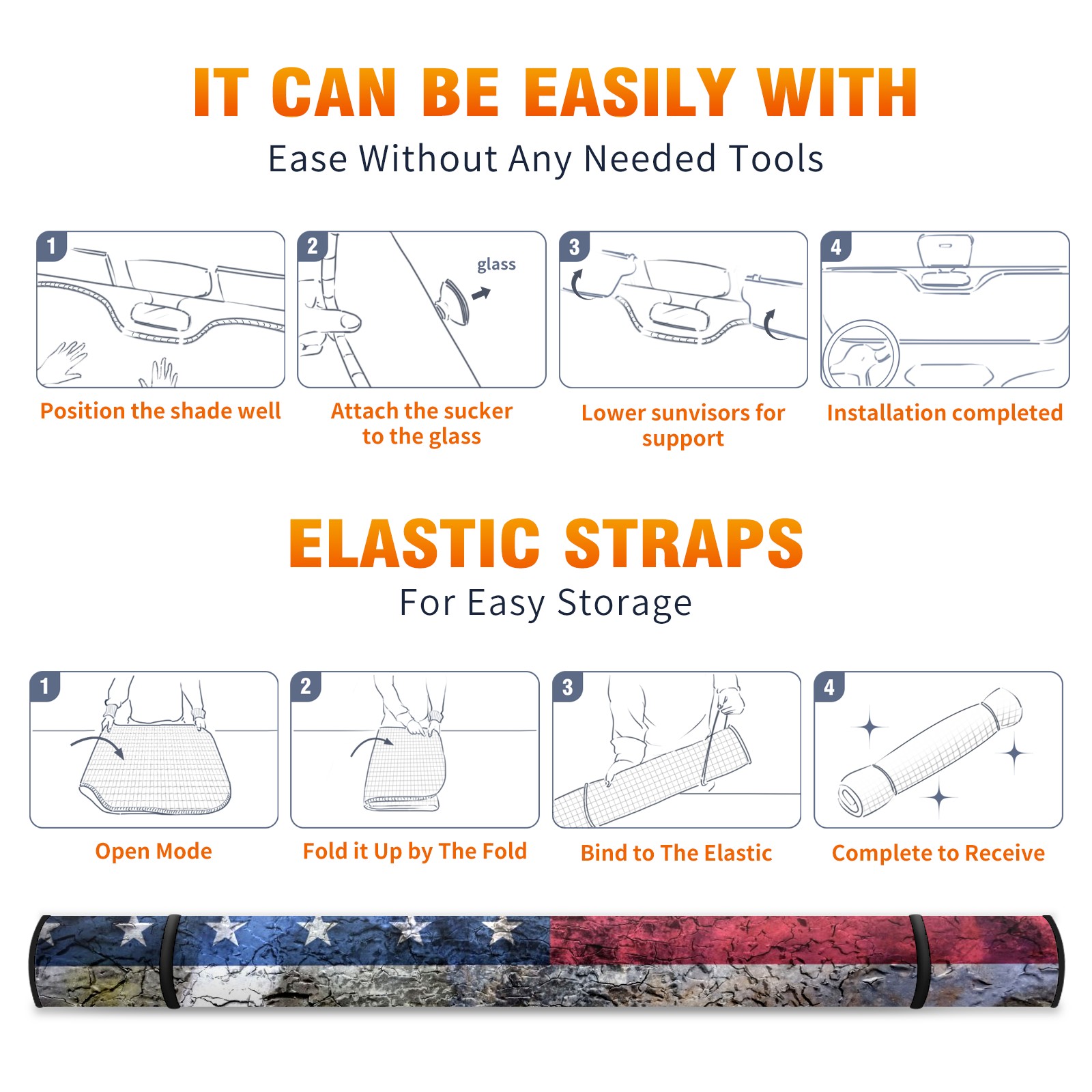 IT CAN BE EASILY WITH
Ease Without Any Needed Tools

1
Position the shade well

2
glass
Attach the sucker to the glass

3
Lower sunvisors for support

4
Installation completed

ELASTIC STRAPS
For Easy Storage

1
Open Mode

2
Fold it Up by The Fold

3
Bind to The Elastic

4
Complete to Receive