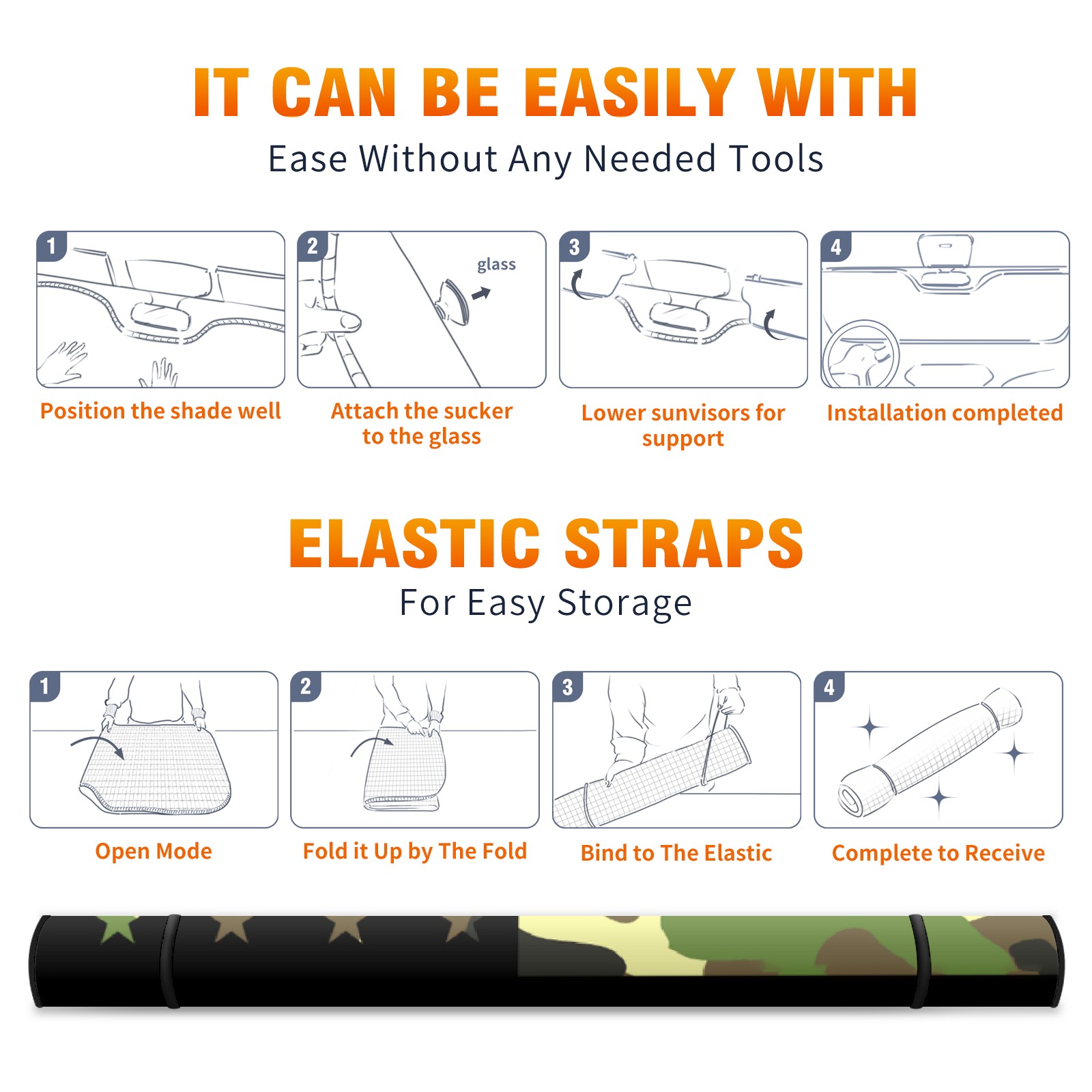 IT CAN BE EASILY WITH
Ease Without Any Needed Tools

1
Position the shade well

2
glass
Attach the sucker to the glass

3
Lower sunvisors for support

4
Installation completed

ELASTIC STRAPS
For Easy Storage

1
Open Mode

2
Fold it Up by The Fold

3
Bind to The Elastic

4
Complete to Receive