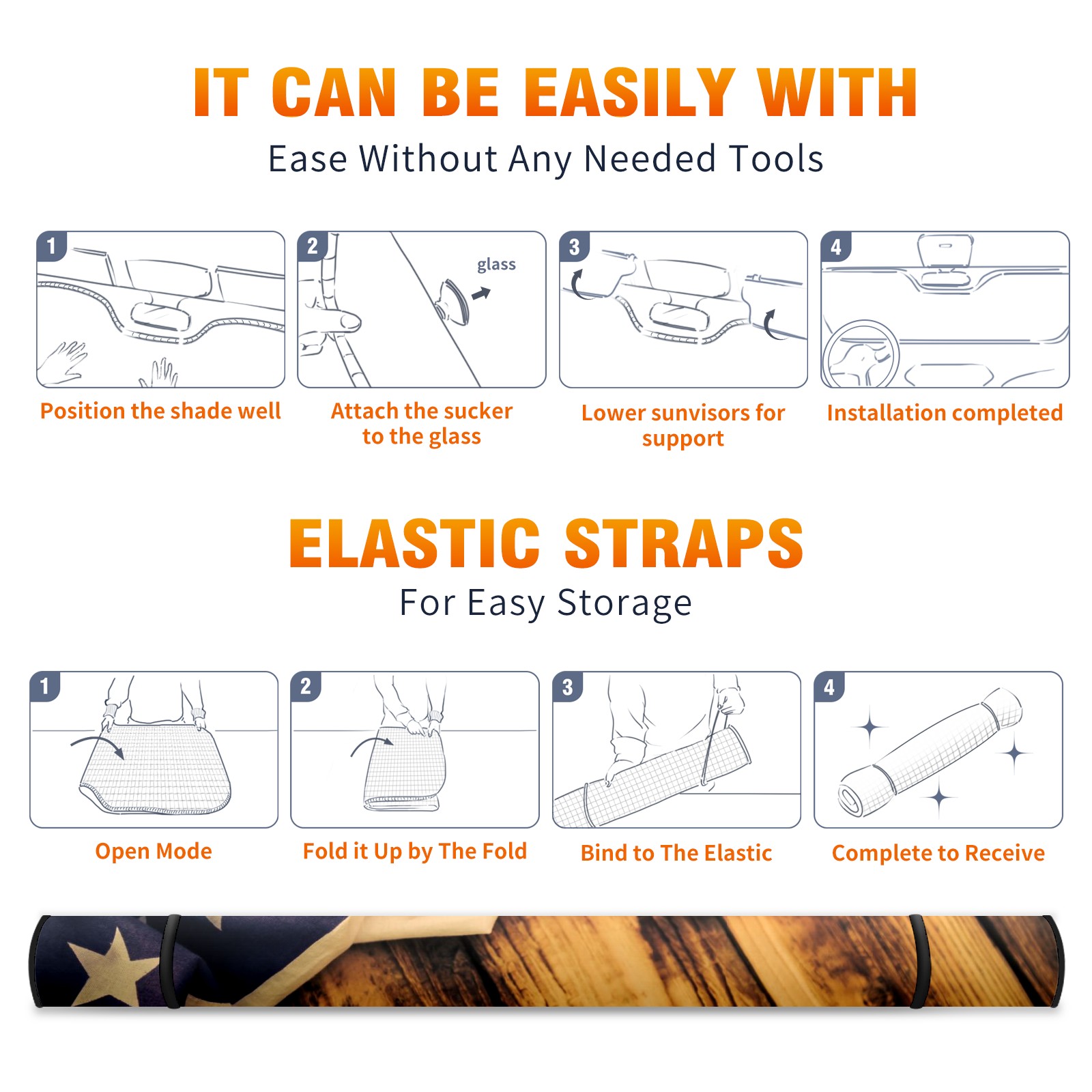 IT CAN BE EASILY WITH

Ease Without Any Needed Tools

1

Position the shade well

2

glass

Attach the sucker to the glass

3

Lower sunvisors for support

4

Installation completed

ELASTIC STRAPS

For Easy Storage

1

Open Mode

2

Fold it Up by The Fold

3

Bind to The Elastic

4

Complete to Receive