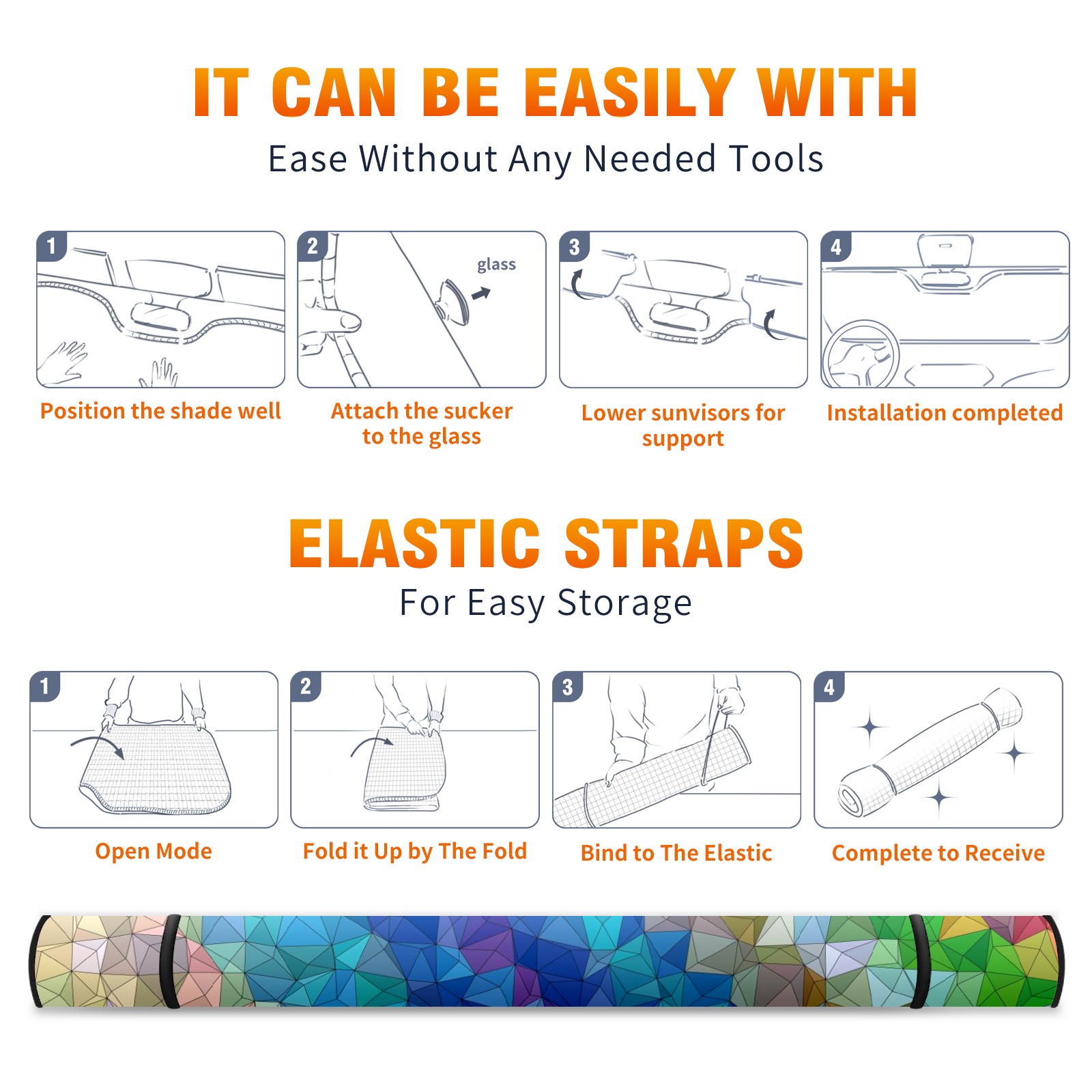 IT CAN BE EASILY WITH
Ease Without Any Needed Tools

1
Position the shade well

2
glass
Attach the sucker to the glass

3
Lower sunvisors for support

4
Installation completed

ELASTIC STRAPS
For Easy Storage

1
Open Mode

2
Fold it Up by The Fold

3
Bind to The Elastic

4
Complete to Receive