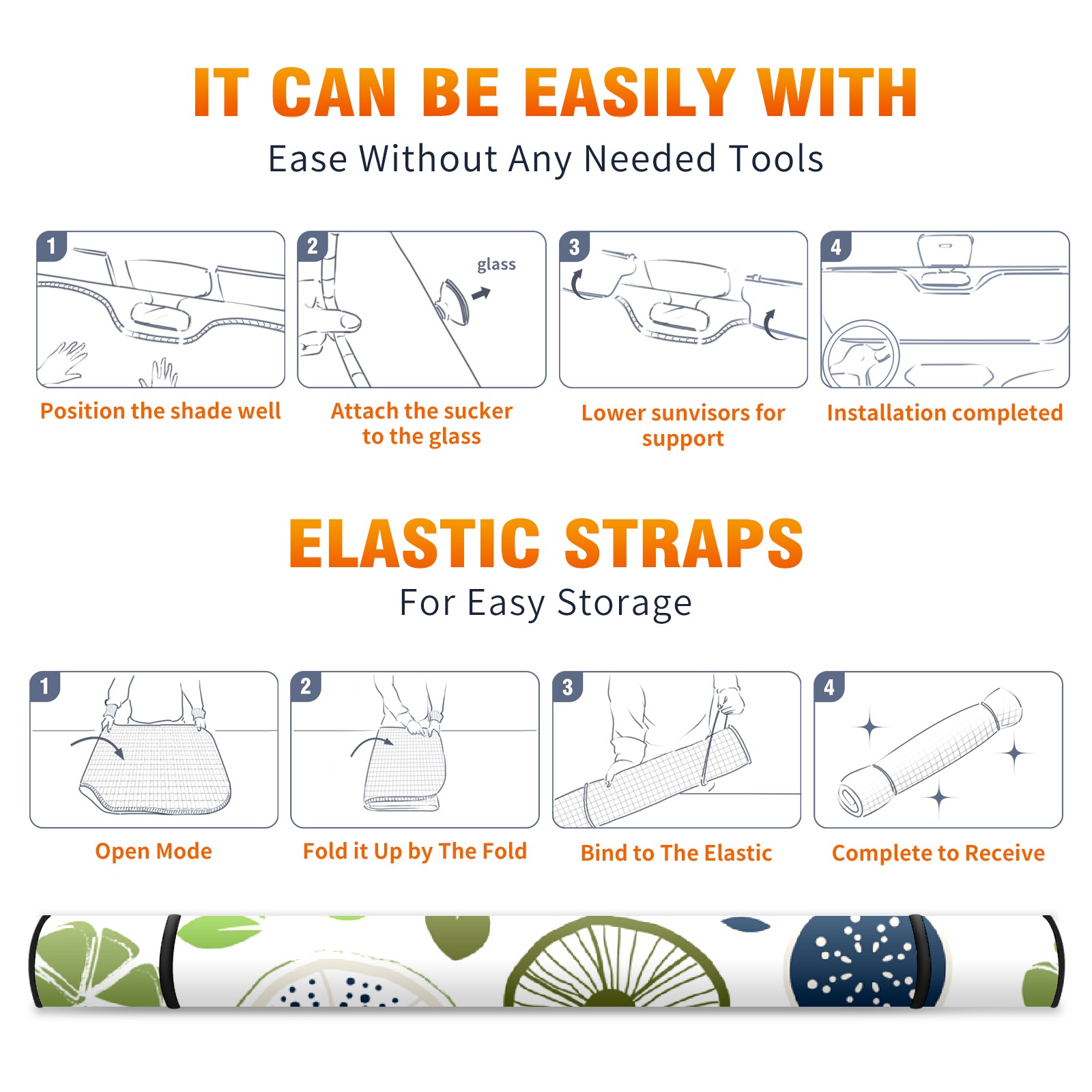 IT CAN BE EASILY WITH

Ease Without Any Needed Tools

1

Position the shade well

2

glass

Attach the sucker to the glass

3

Lower sunvisors for support

4

Installation completed

ELASTIC STRAPS

For Easy Storage

1

Open Mode

2

Fold it Up by The Fold

3

Bind to The Elastic

4

Complete to Receive