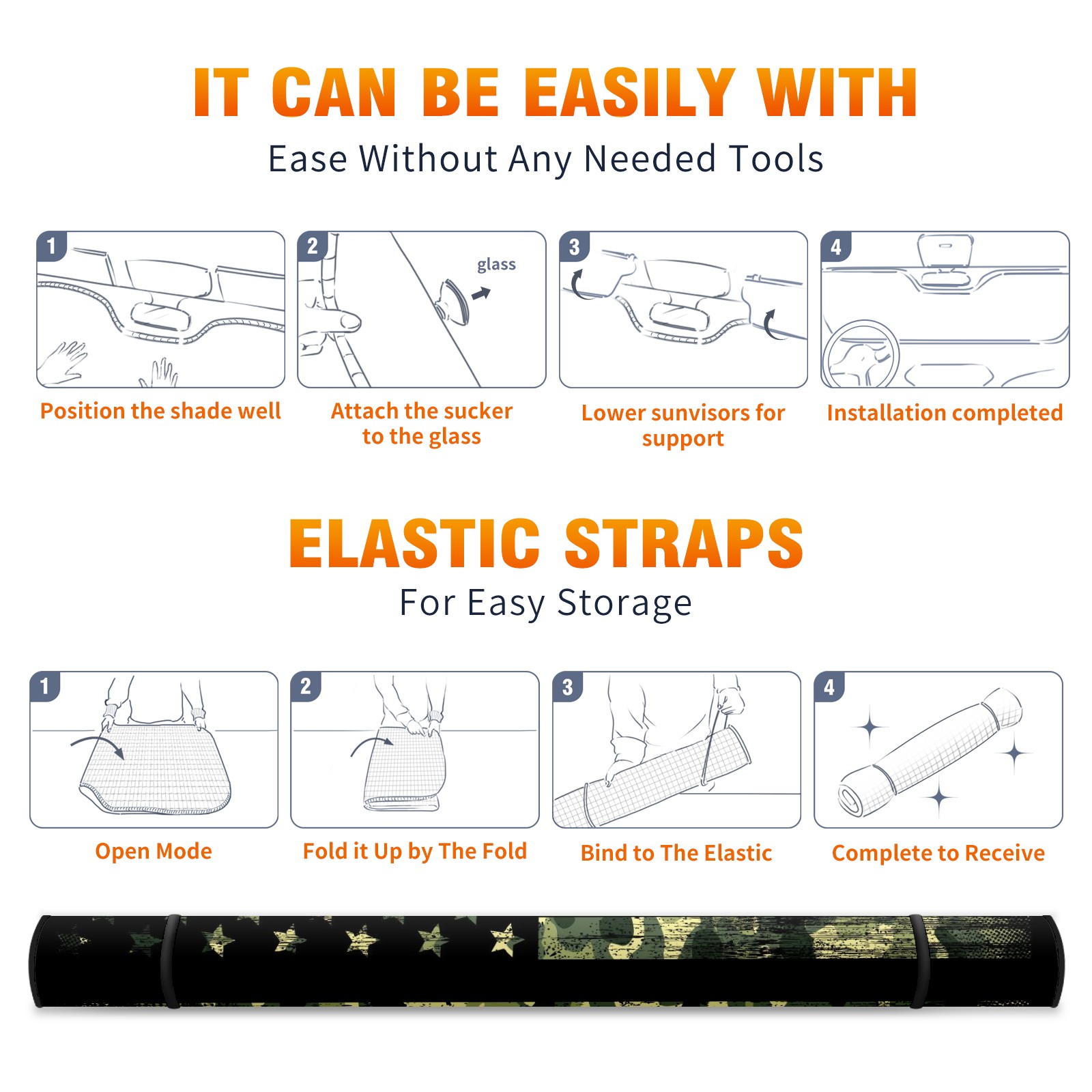 IT CAN BE EASILY WITH

Ease Without Any Needed Tools

1

Position the shade well

2

glass

Attach the sucker to the glass

3

Lower sunvisors for support

4

Installation completed

ELASTIC STRAPS

For Easy Storage

1

Open Mode

2

Fold it Up by The Fold

3

Bind to The Elastic

4

Complete to Receive