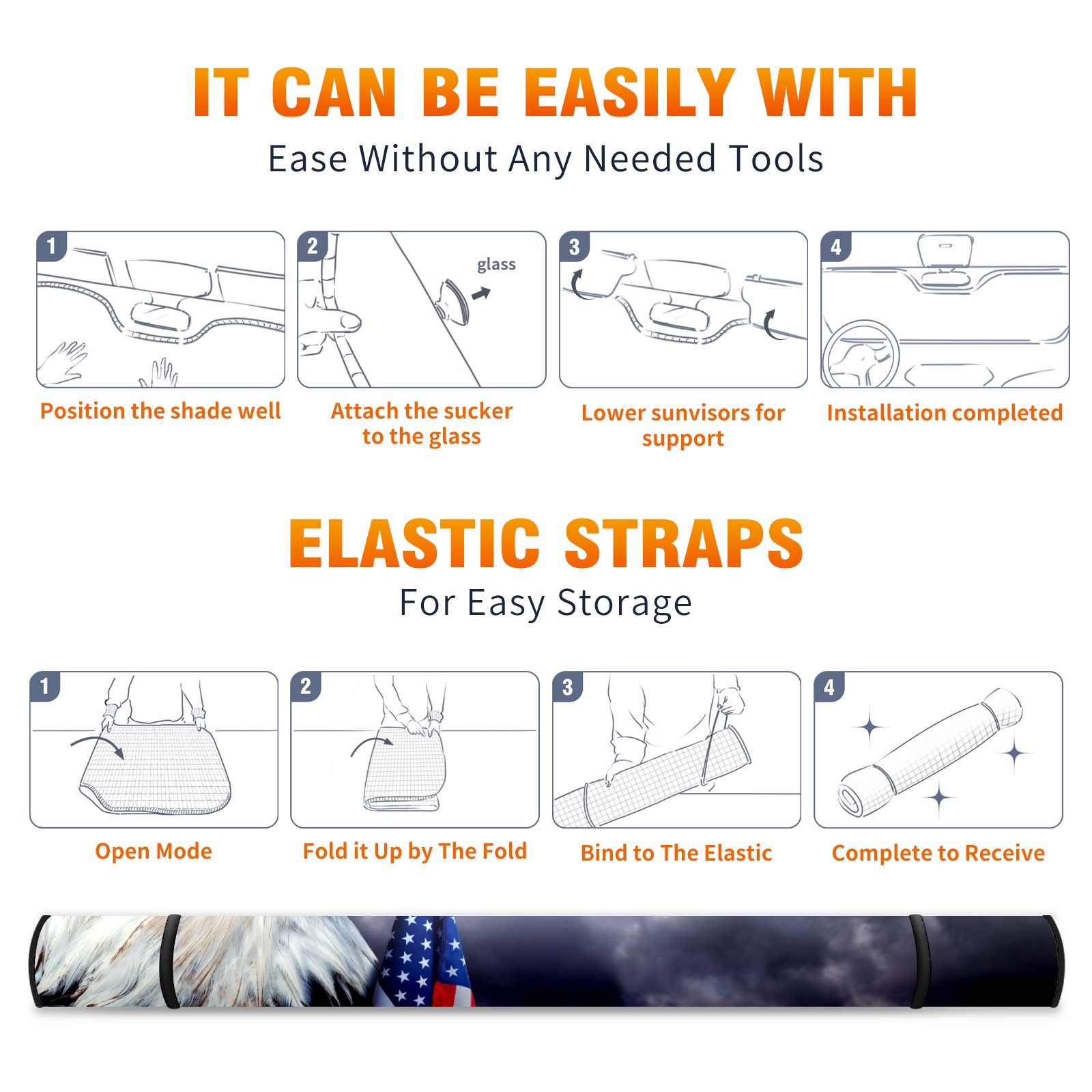 IT CAN BE EASILY WITH
Ease Without Any Needed Tools

1
Position the shade well

2
glass
Attach the sucker to the glass

3
Lower sunvisors for support

4
Installation completed

ELASTIC STRAPS
For Easy Storage

1
Open Mode

2
Fold it Up by The Fold

3
Bind to The Elastic

4
Complete to Receive