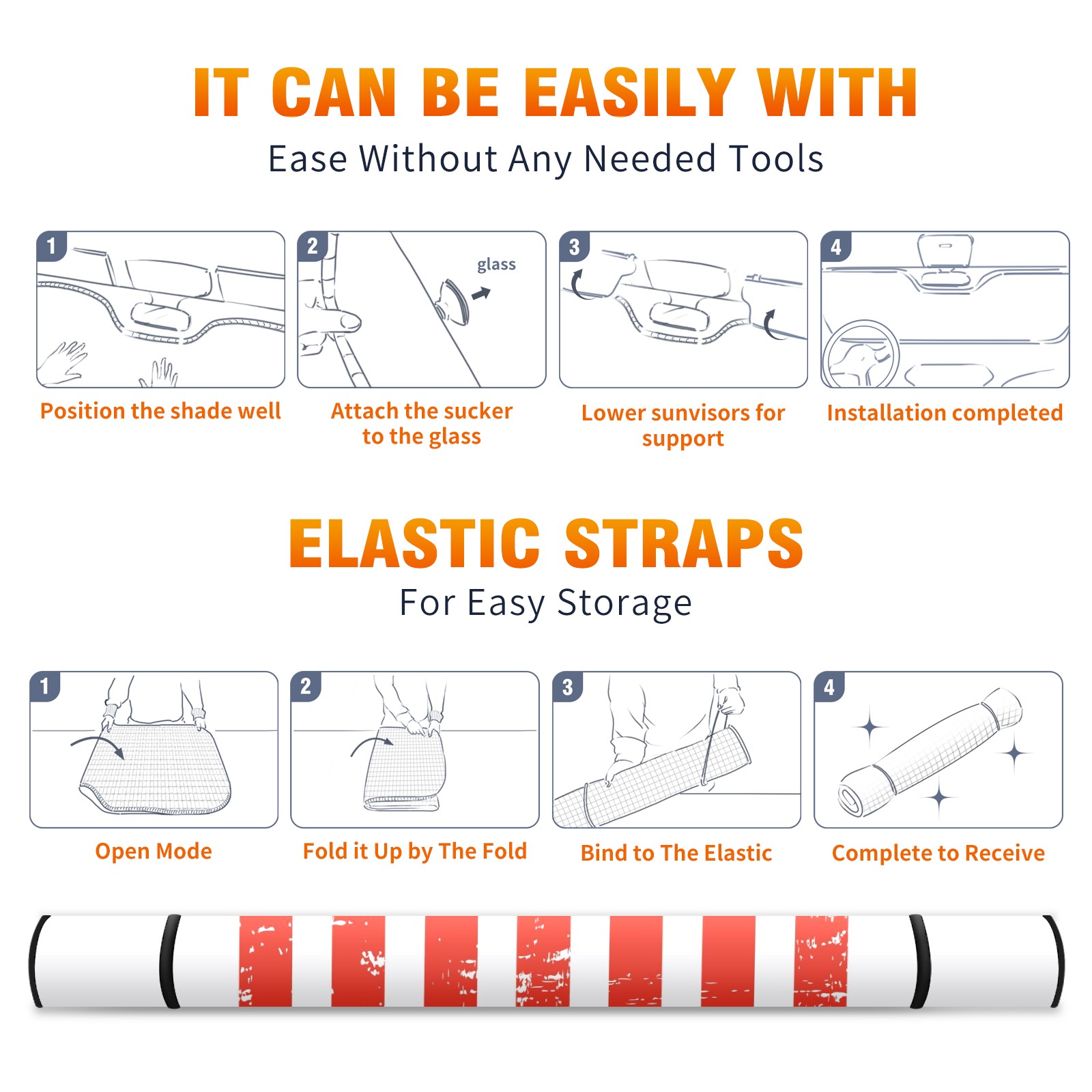 IT CAN BE EASILY WITH
Ease Without Any Needed Tools

1
Position the shade well

2
glass
Attach the sucker to the glass

3
Lower sunvisors for support

4
Installation completed

ELASTIC STRAPS
For Easy Storage

1
Open Mode

2
Fold it Up by The Fold

3
Bind to The Elastic

4
Complete to Receive