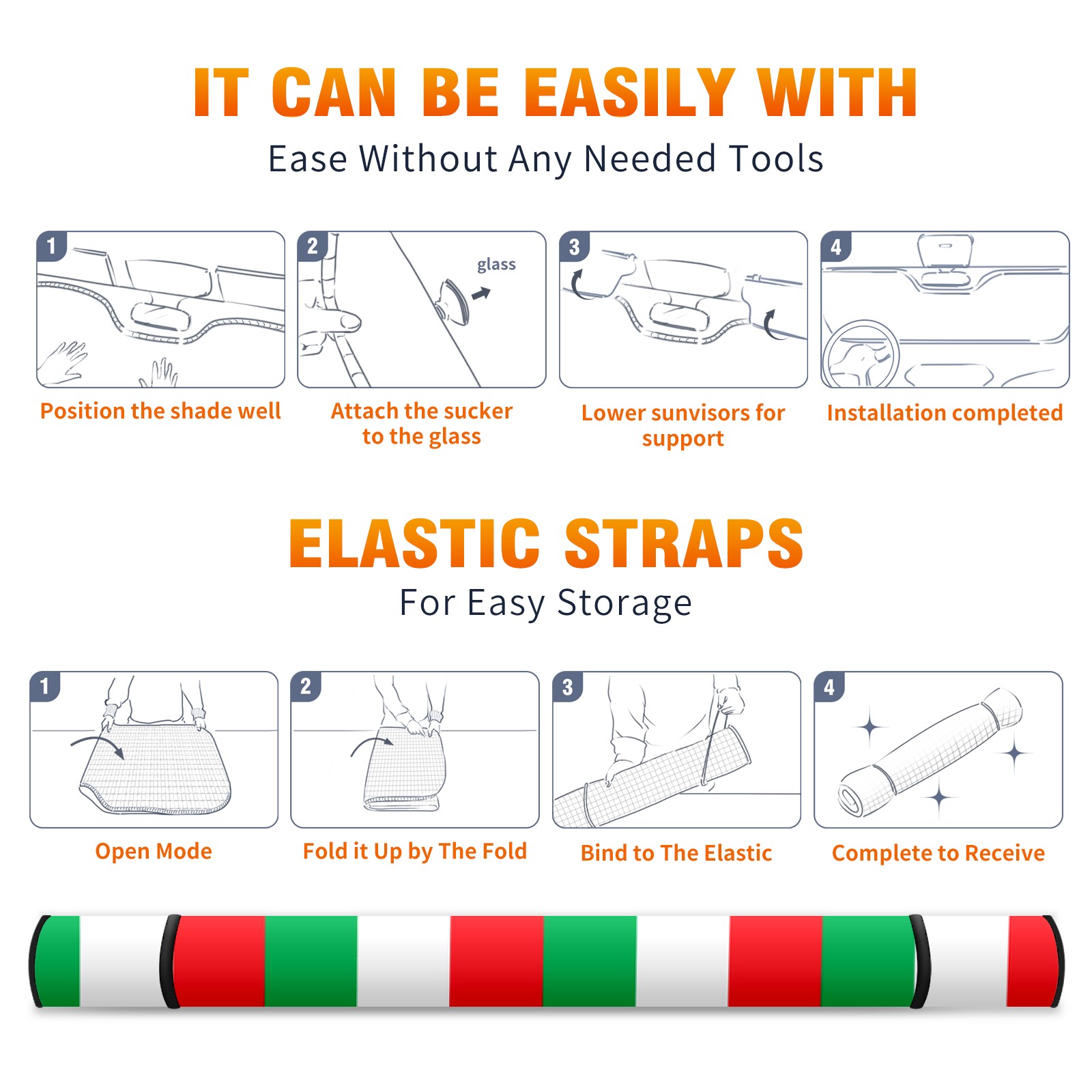 IT CAN BE EASILY WITH

Ease Without Any Needed Tools

1

Position the shade well

2

glass

Attach the sucker to the glass

3

Lower sunvisors for support

4

Installation completed

ELASTIC STRAPS

For Easy Storage

1

Open Mode

2

Fold it Up by The Fold

3

Bind to The Elastic

4

Complete to Receive