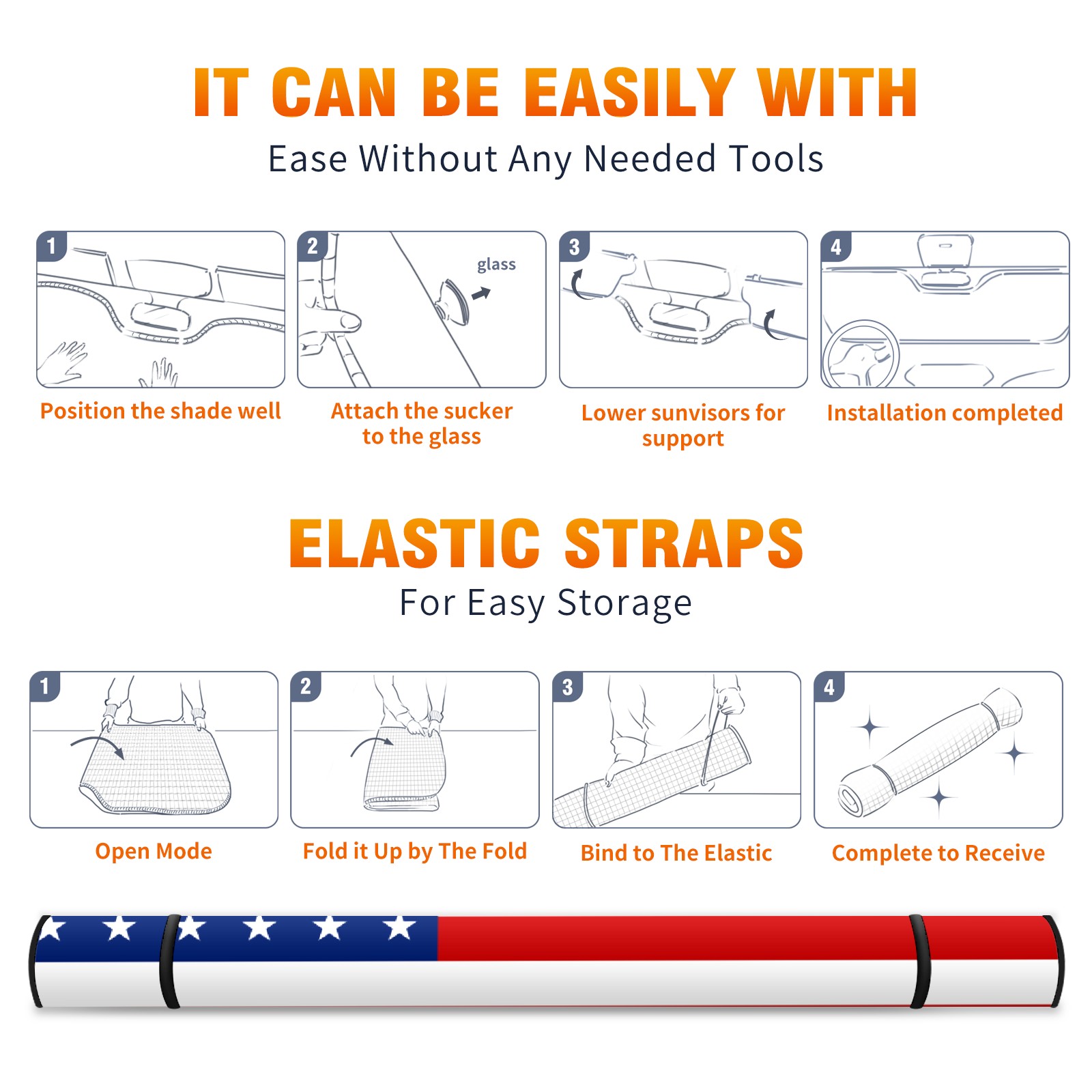 IT CAN BE EASILY WITH
Ease Without Any Needed Tools

1
Position the shade well

2
glass
Attach the sucker to the glass

3
Lower sunvisors for support

4
Installation completed

ELASTIC STRAPS
For Easy Storage

1
Open Mode

2
Fold it Up by The Fold

3
Bind to The Elastic

4
Complete to Receive