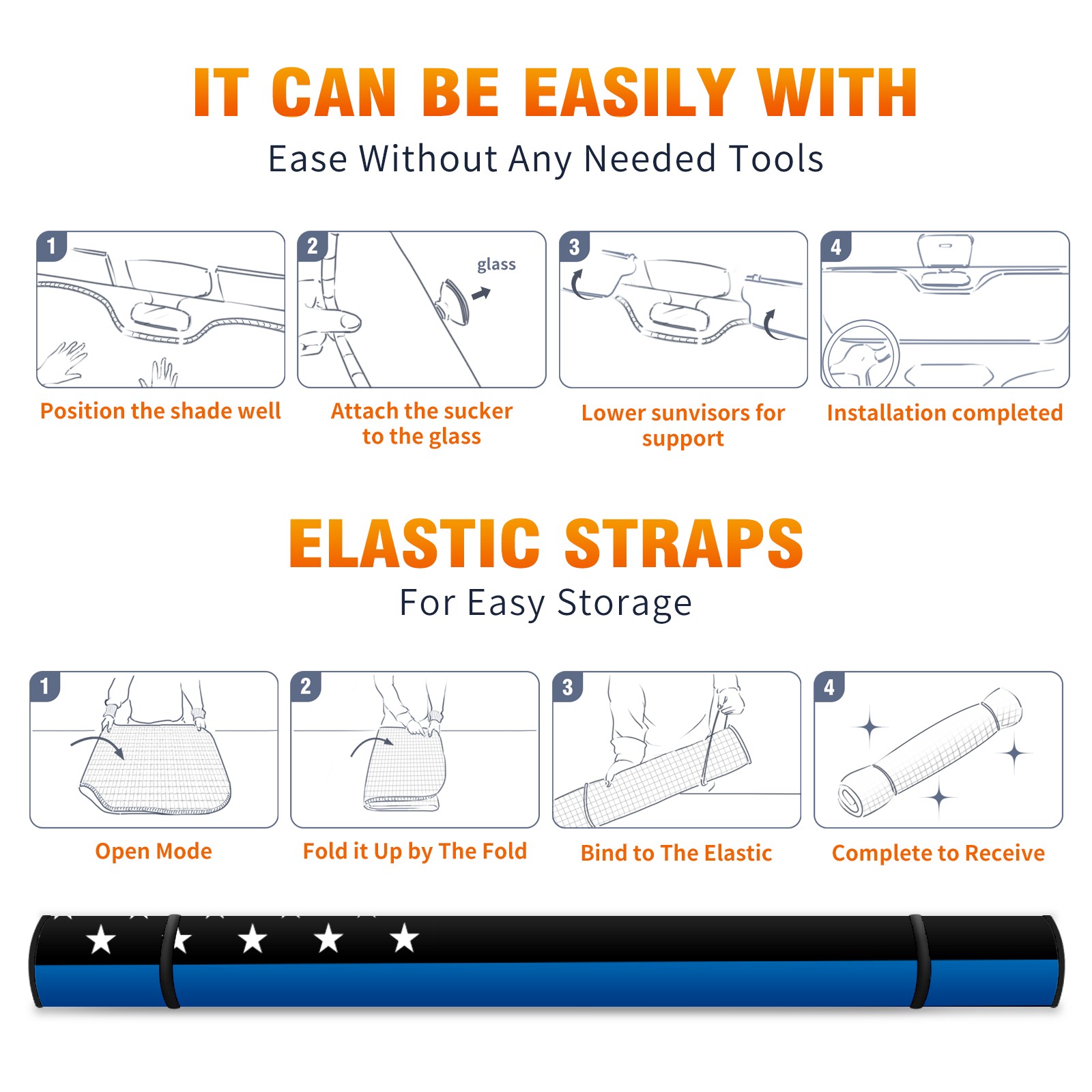 IT CAN BE EASILY WITH

Ease Without Any Needed Tools

1

Position the shade well

2

glass

Attach the sucker to the glass

3

Lower sunvisors for support

4

Installation completed

ELASTIC STRAPS

For Easy Storage

1

Open Mode

2

Fold it Up by The Fold

3

Bind to The Elastic

4

Complete to Receive