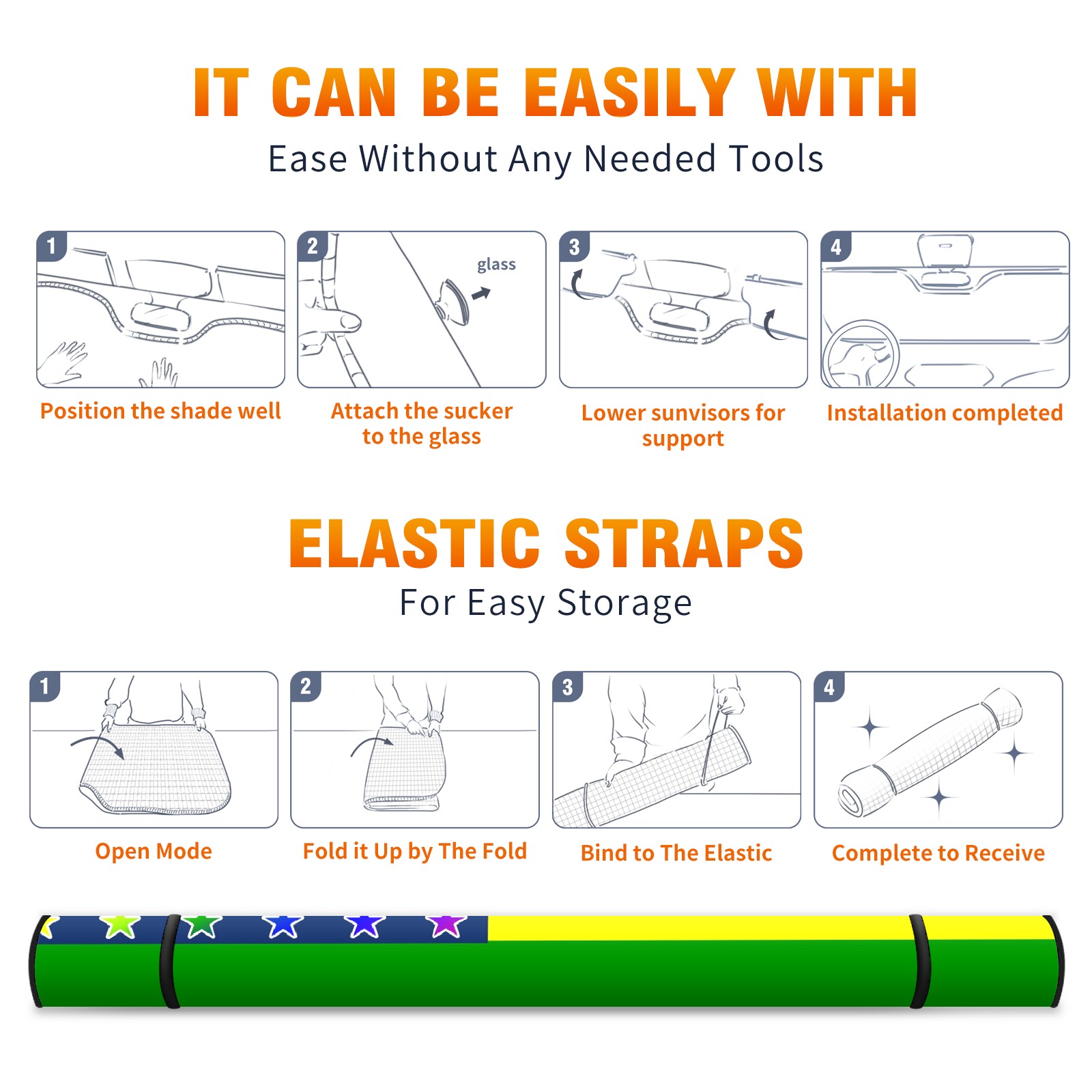 IT CAN BE EASILY WITH

Ease Without Any Needed Tools

1

Position the shade well

2

glass

Attach the sucker to the glass

3

Lower sunvisors for support

4

Installation completed

ELASTIC STRAPS

For Easy Storage

1

Open Mode

2

Fold it Up by The Fold

3

Bind to The Elastic

4

Complete to Receive