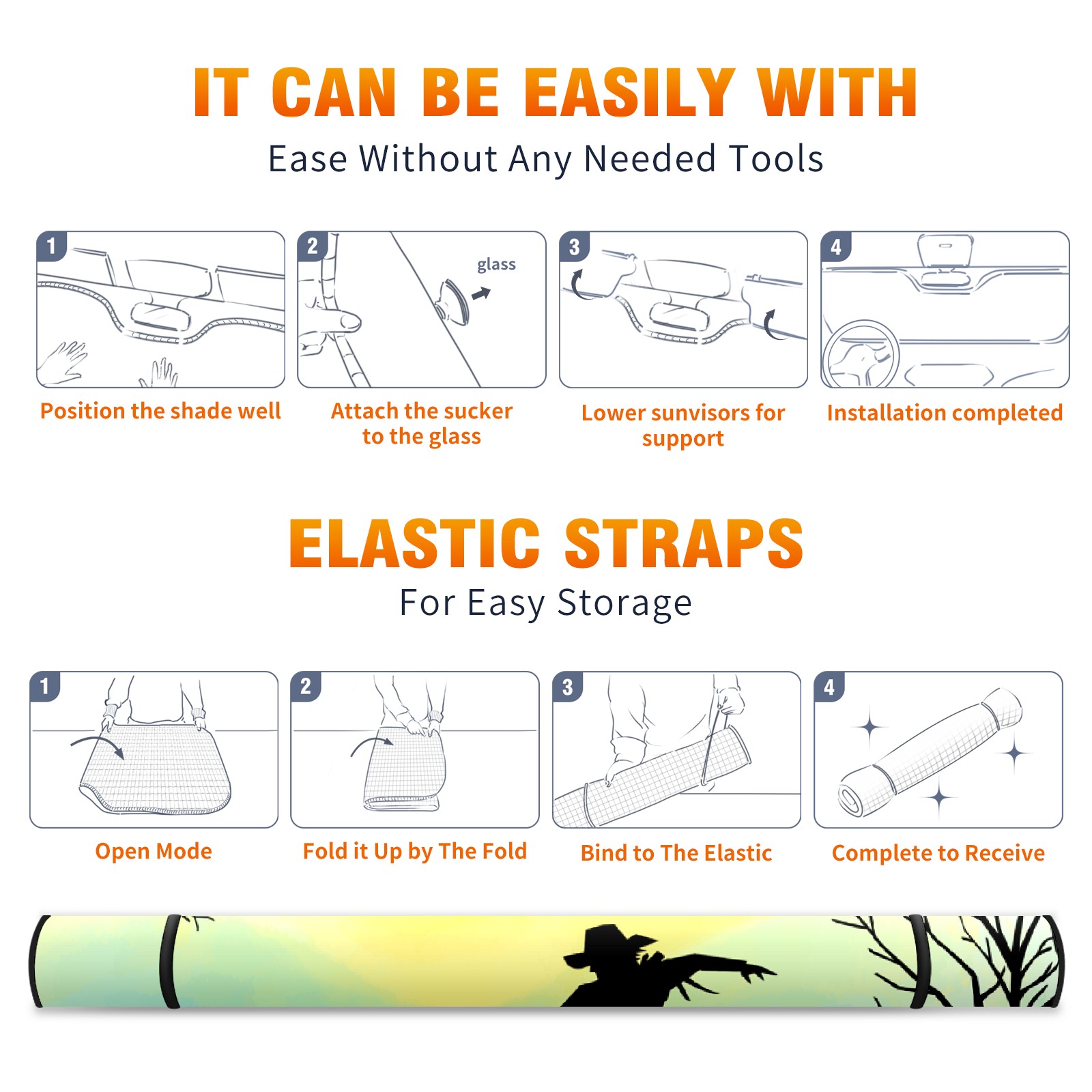 IT CAN BE EASILY WITH
Ease Without Any Needed Tools

1
Position the shade well

2
glass
Attach the sucker to the glass

3
Lower sunvisors for support

4
Installation completed

ELASTIC STRAPS
For Easy Storage

1
Open Mode

2
Fold it Up by The Fold

3
Bind to The Elastic

4
Complete to Receive