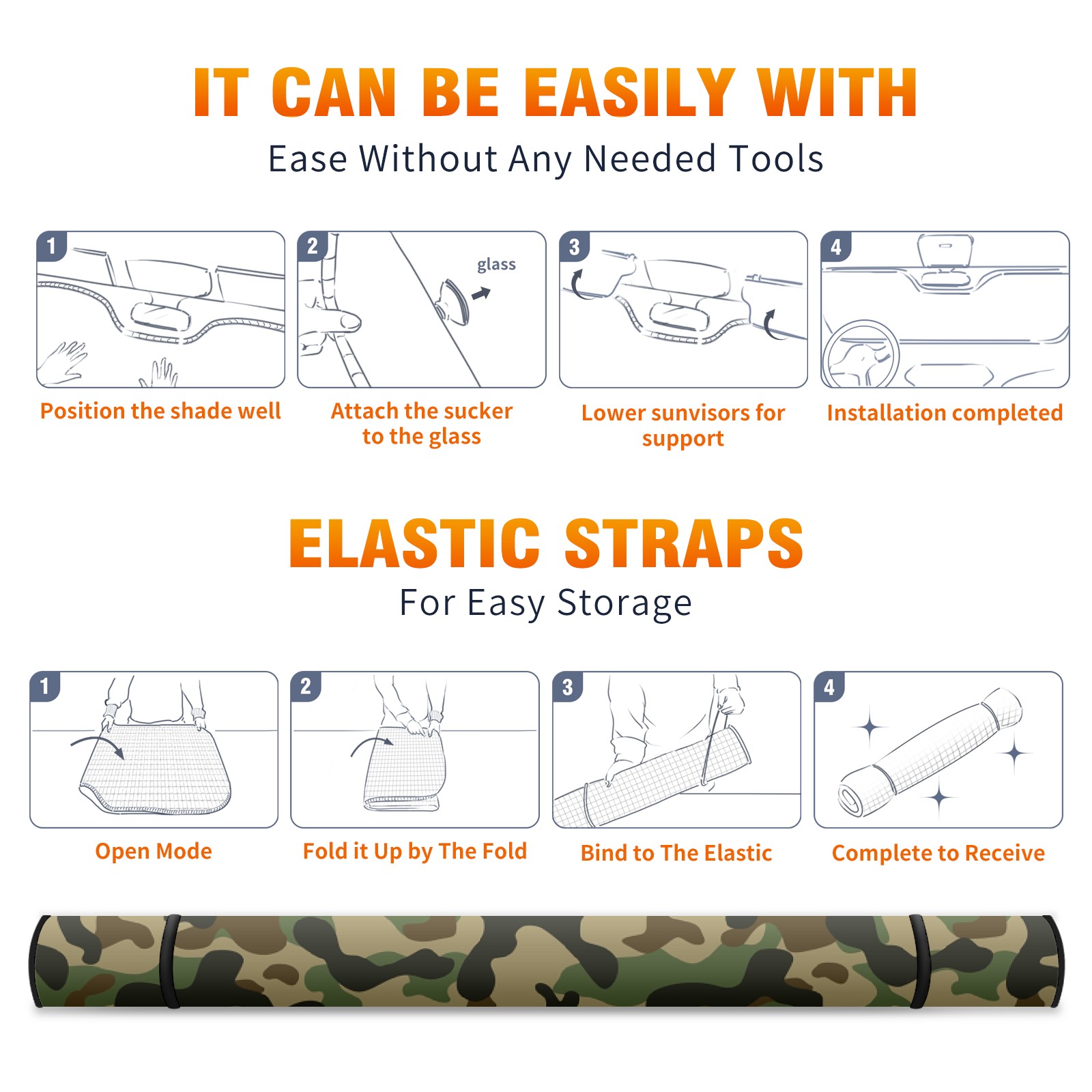 IT CAN BE EASILY WITH

Ease Without Any Needed Tools

1

Position the shade well

2

glass

Attach the sucker to the glass

3

Lower sunvisors for support

4

Installation completed

ELASTIC STRAPS

For Easy Storage

1

Open Mode

2

Fold it Up by The Fold

3

Bind to The Elastic

4

Complete to Receive