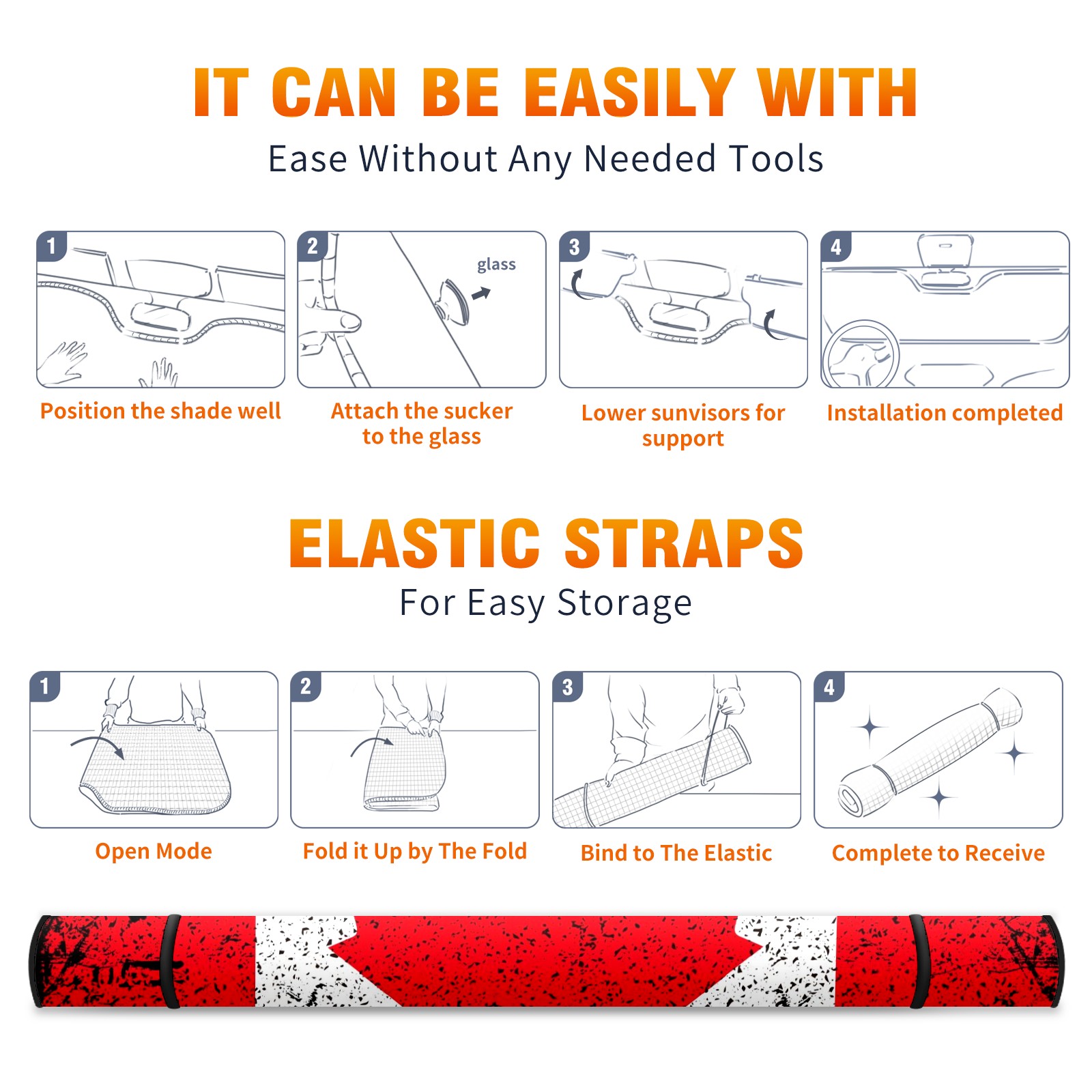 IT CAN BE EASILY WITH
Ease Without Any Needed Tools

1

Position the shade well

2
glass

Attach the sucker to the glass

3

Lower sunvisors for support

4

Installation completed

ELASTIC STRAPS
For Easy Storage

1

Open Mode

2

Fold it Up by The Fold

3

Bind to The Elastic

4

Complete to Receive