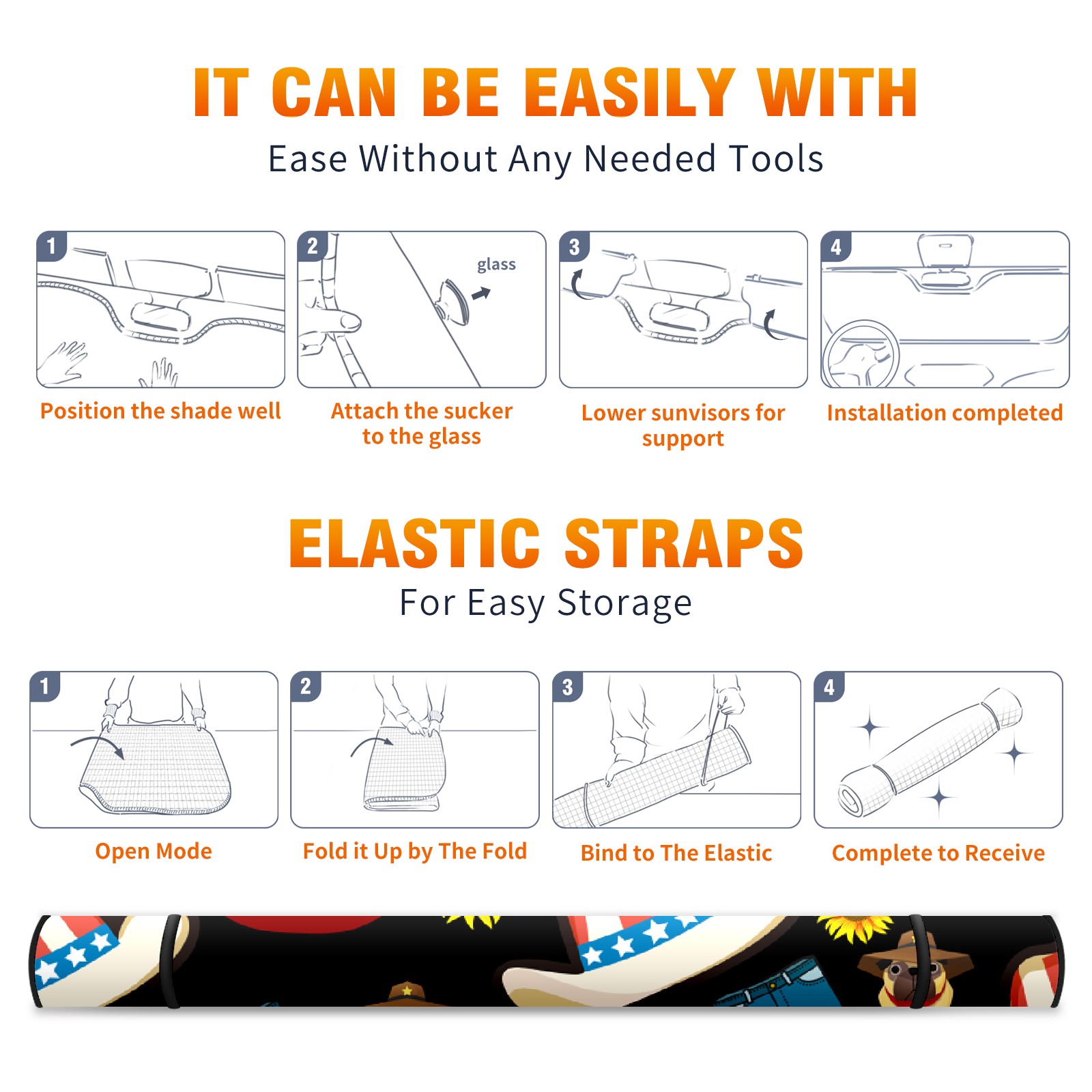 IT CAN BE EASILY WITH

Ease Without Any Needed Tools

1

Position the shade well

2

glass

Attach the sucker to the glass

3

Lower sunvisors for support

4

Installation completed

ELASTIC STRAPS

For Easy Storage

1

Open Mode

2

Fold it Up by The Fold

3

Bind to The Elastic

4

Complete to Receive