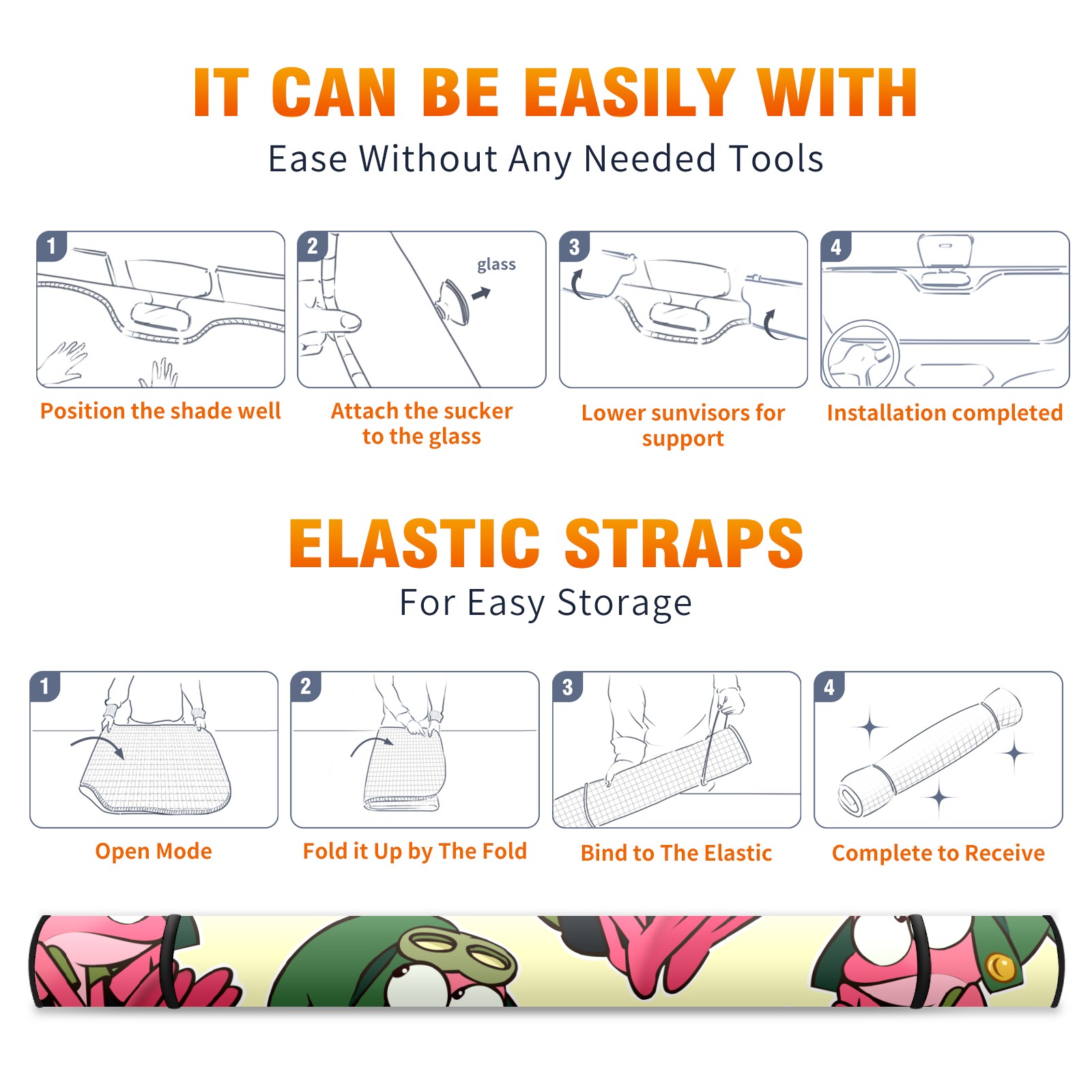 IT CAN BE EASILY WITH
Ease Without Any Needed Tools

1
Position the shade well

2
glass
Attach the sucker to the glass

3
Lower sunvisors for support

4
Installation completed

ELASTIC STRAPS
For Easy Storage

1
Open Mode

2
Fold it Up by The Fold

3
Bind to The Elastic

4
Complete to Receive