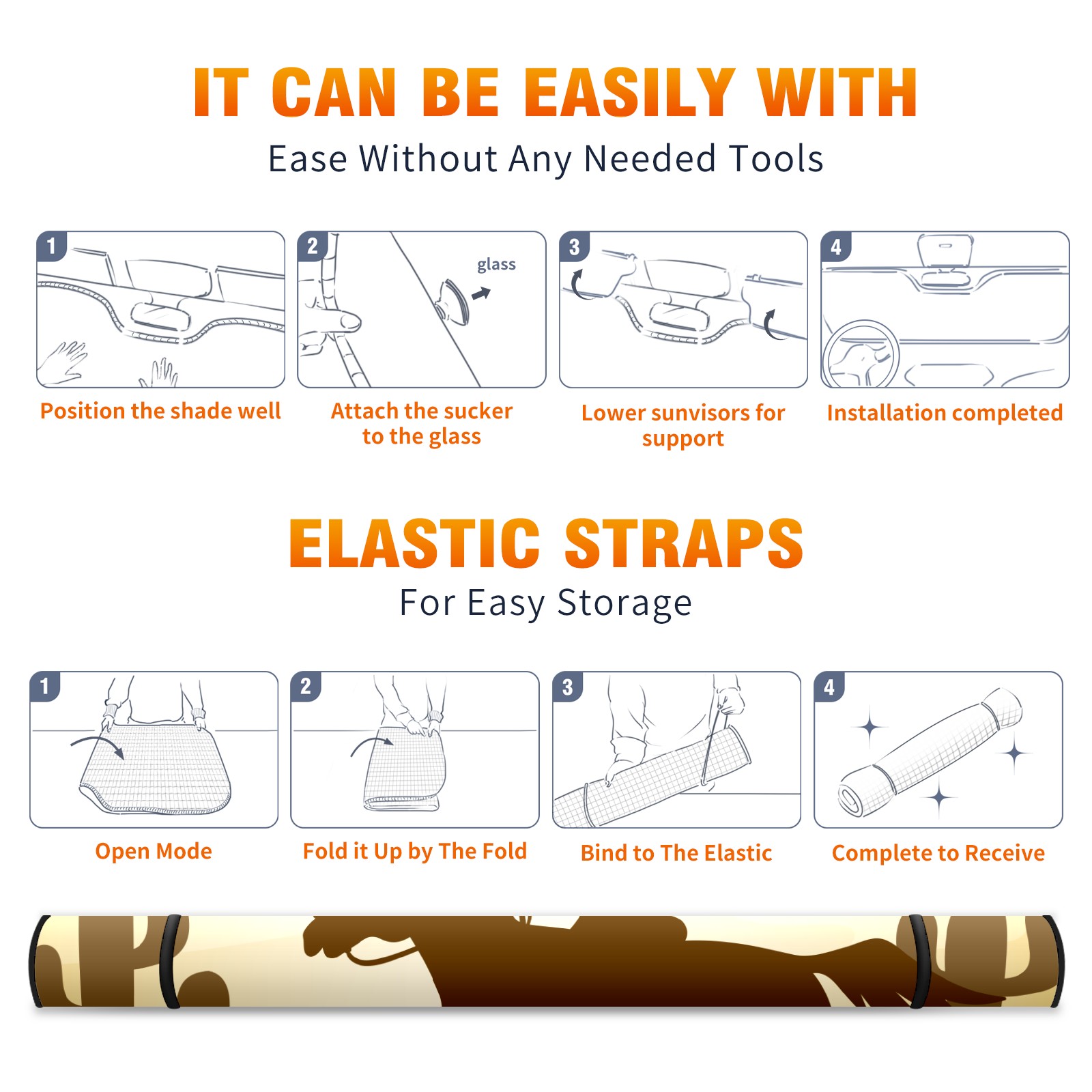 IT CAN BE EASILY WITH
Ease Without Any Needed Tools

1
Position the shade well

2
glass
Attach the sucker to the glass

3
Lower sunvisors for support

4
Installation completed

ELASTIC STRAPS
For Easy Storage

1
Open Mode

2
Fold it Up by The Fold

3
Bind to The Elastic

4
Complete to Receive