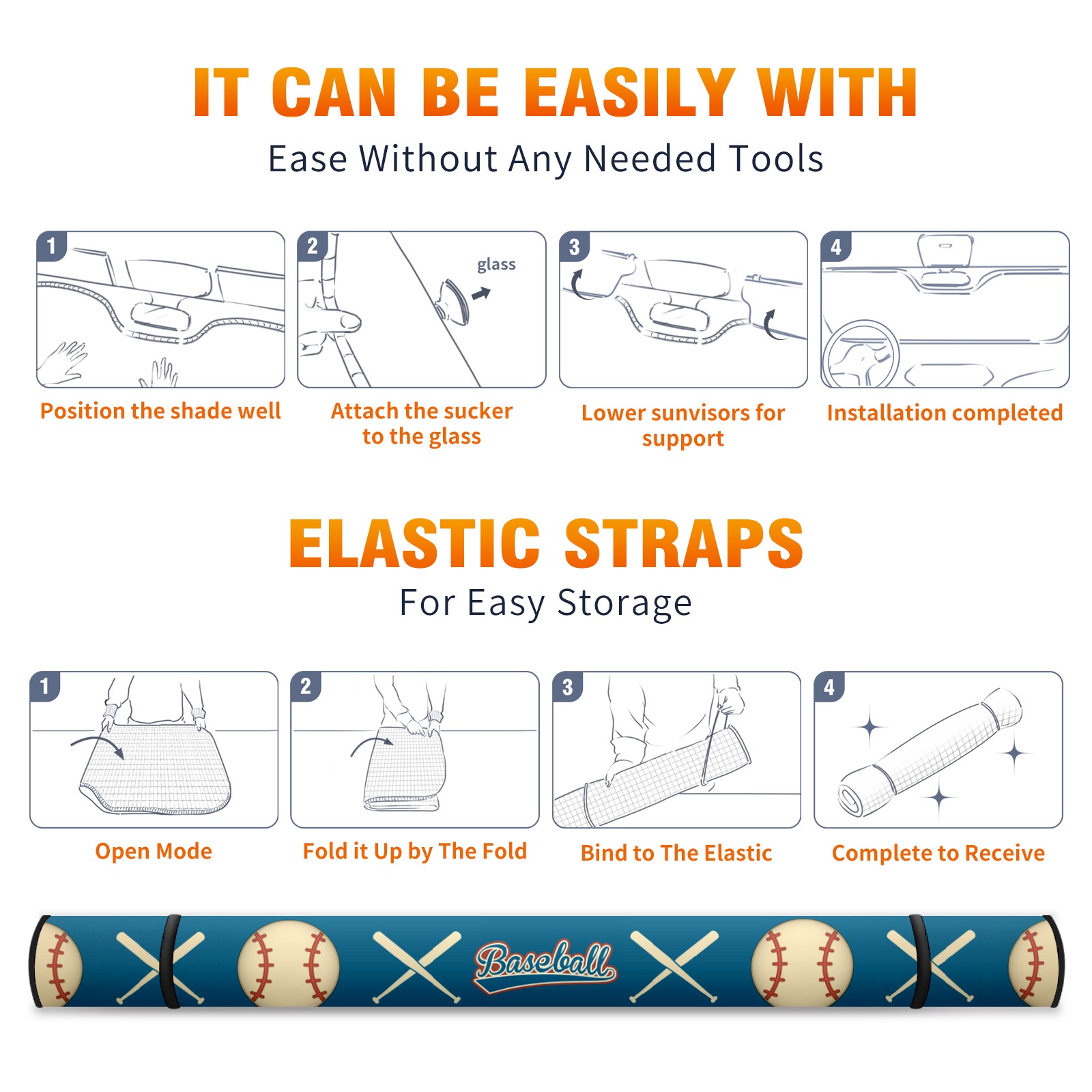 IT CAN BE EASILY WITH

Ease Without Any Needed Tools

1

Position the shade well

2

glass

Attach the sucker to the glass

3

Lower sunvisors for support

4

Installation completed

ELASTIC STRAPS

For Easy Storage

1

Open Mode

2

Fold it Up by The Fold

3

Bind to The Elastic

4

Complete to Receive

Baseball