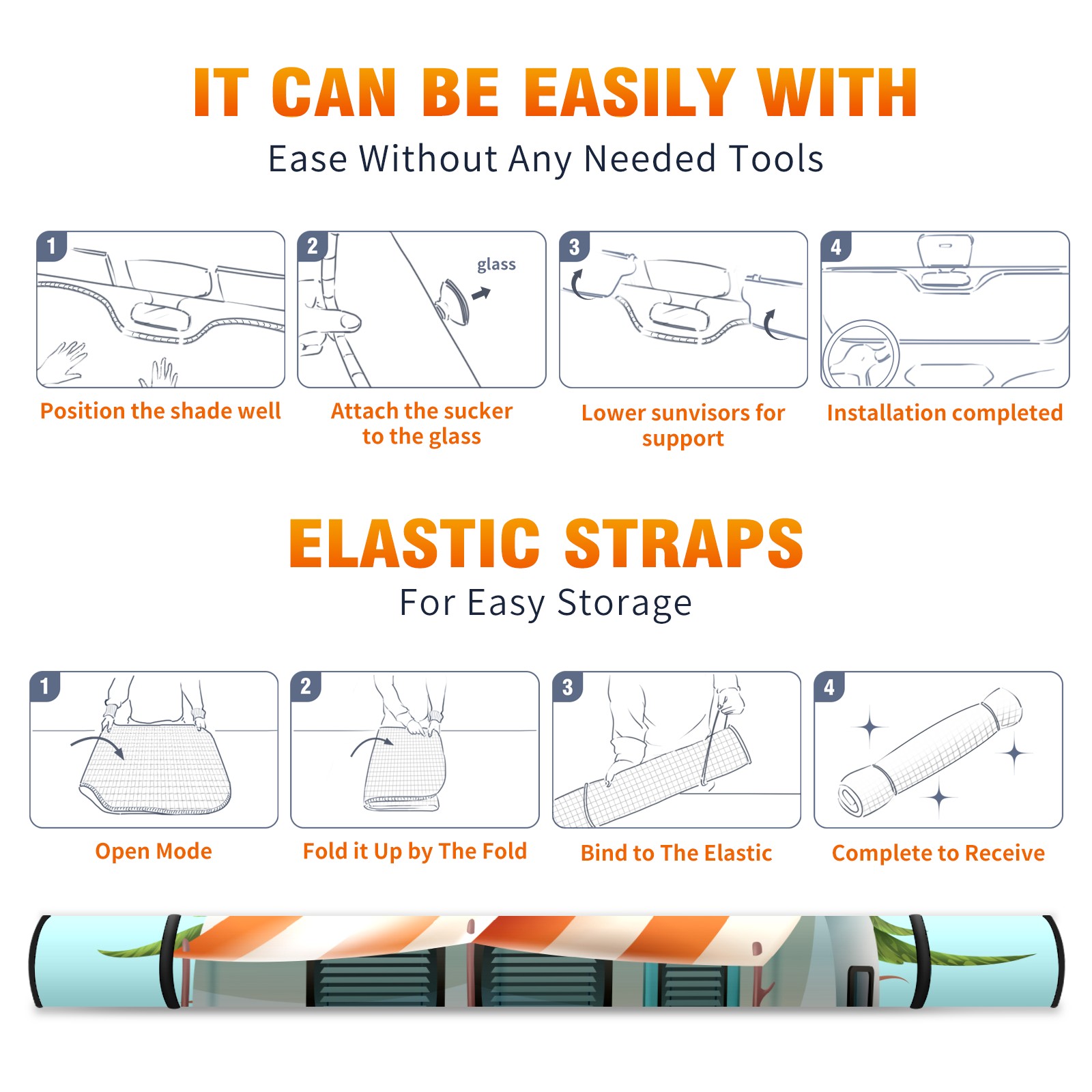 IT CAN BE EASILY WITH

Ease Without Any Needed Tools

1

Position the shade well

2

glass

Attach the sucker to the glass

3

Lower sunvisors for support

4

Installation completed

ELASTIC STRAPS

For Easy Storage

1

Open Mode

2

Fold it Up by The Fold

3

Bind to The Elastic

4

Complete to Receive